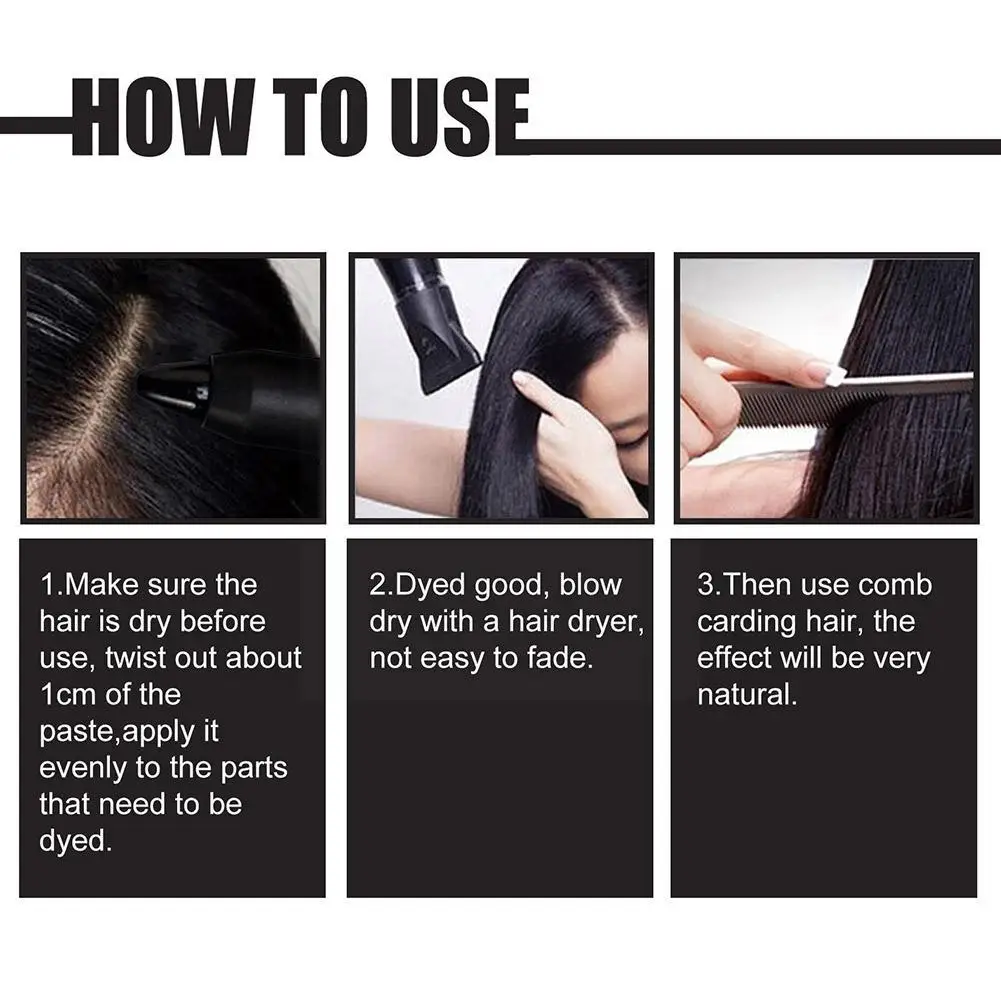 HOW TO USE

1.Make sure the hair is dry before use, twist out about 1cm of the paste,apply it evenly to the parts that need to be dyed.

2.Dyed good, blow dry with a hair dryer, not easy to fade.

3.Then use comb carding hair, the effect will be very natural.