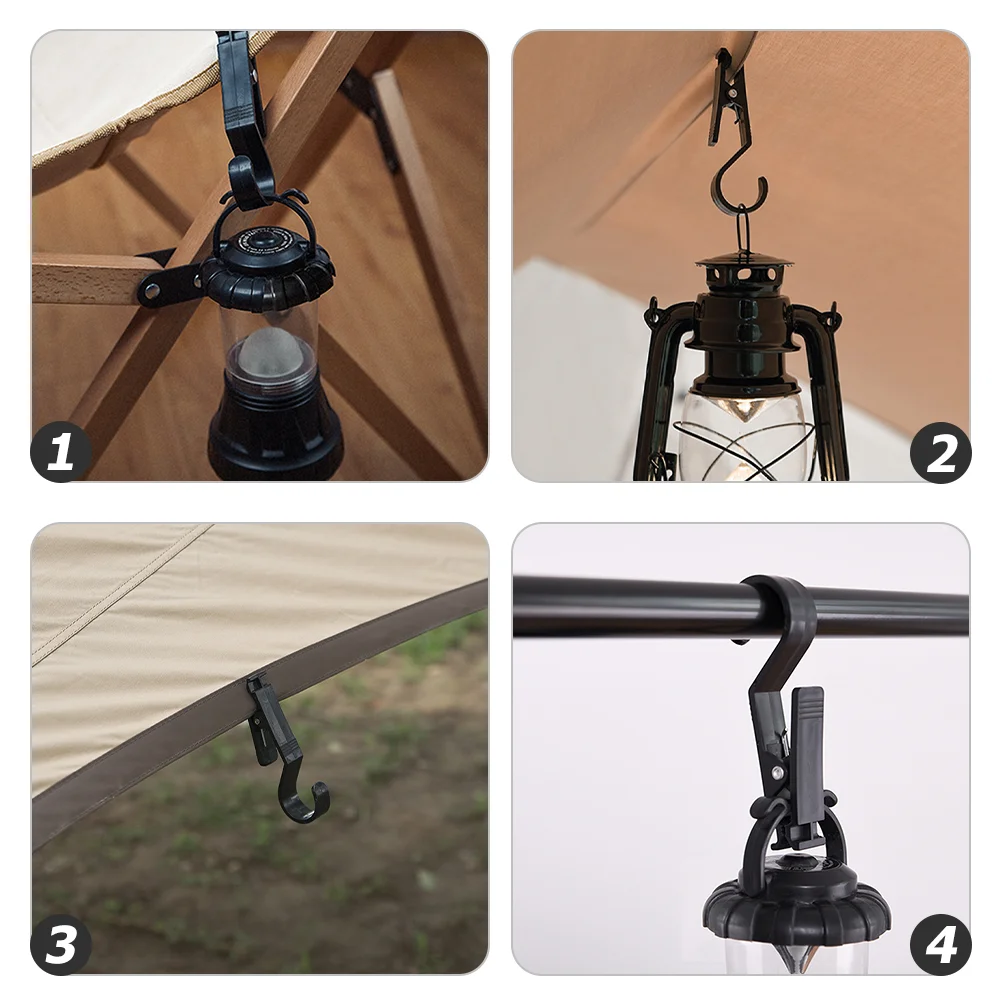 1

2

3

4