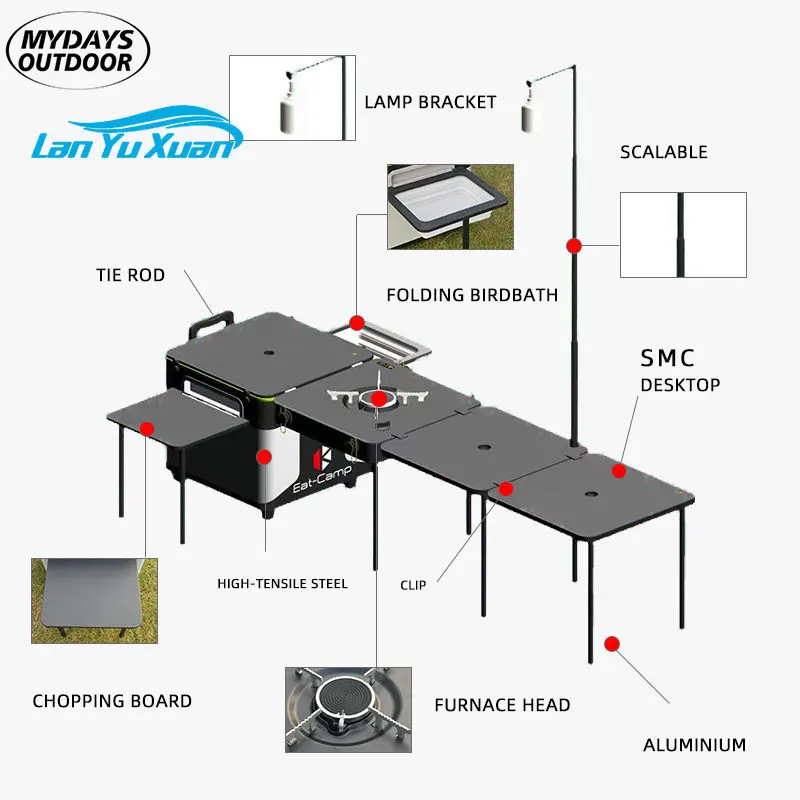 MYDAYS OUTDOOR

Lan Yu Xuan

LAMP BRACKET

SCALABLE

TIE ROD

FOLDING BIRDBATH

SMC DESKTOP

Eat-Camp

HIGH-TENSILE STEEL

CLIP

CHOPPING BOARD

FURNACE HEAD

ALUMINIUM