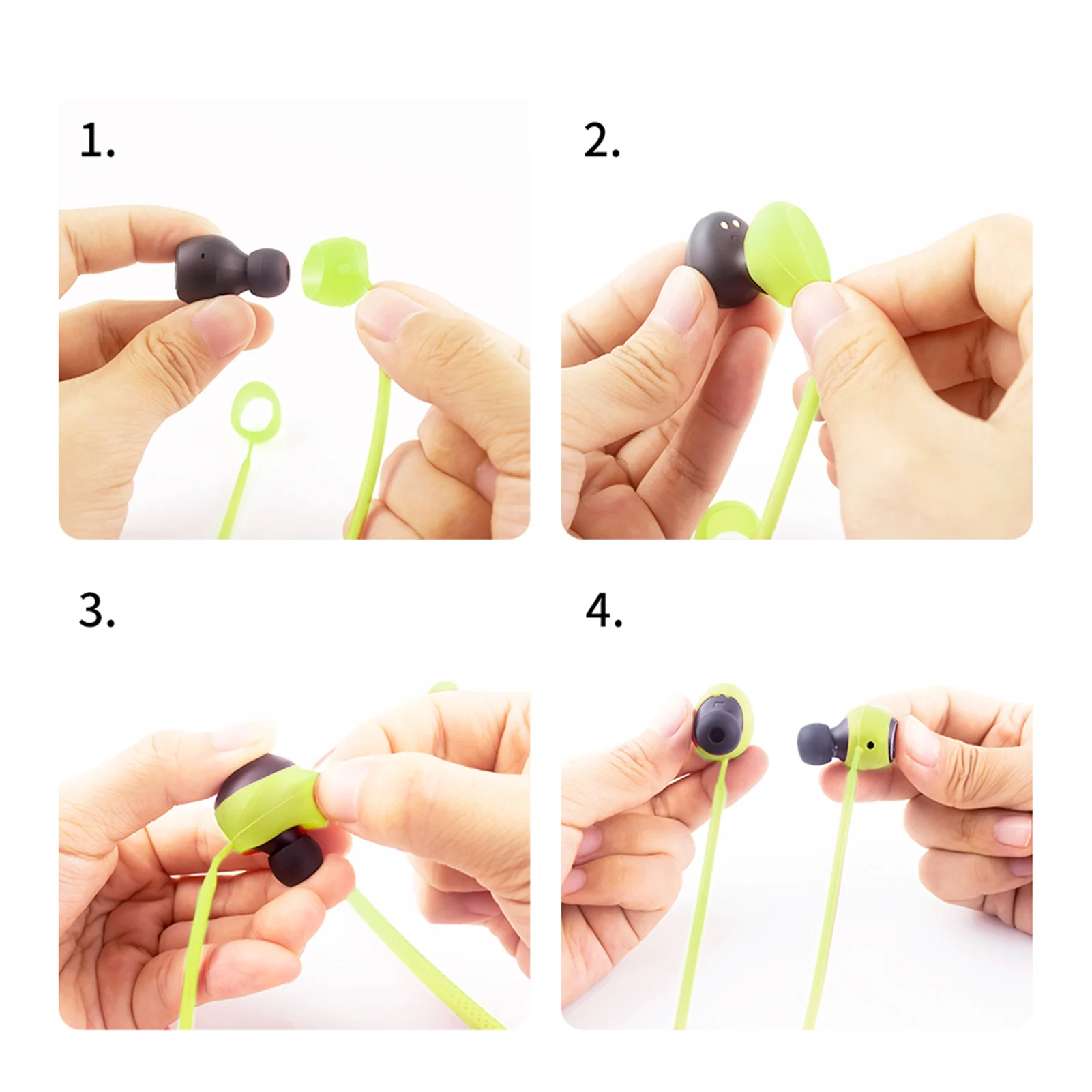 1.

2.

3.

4.