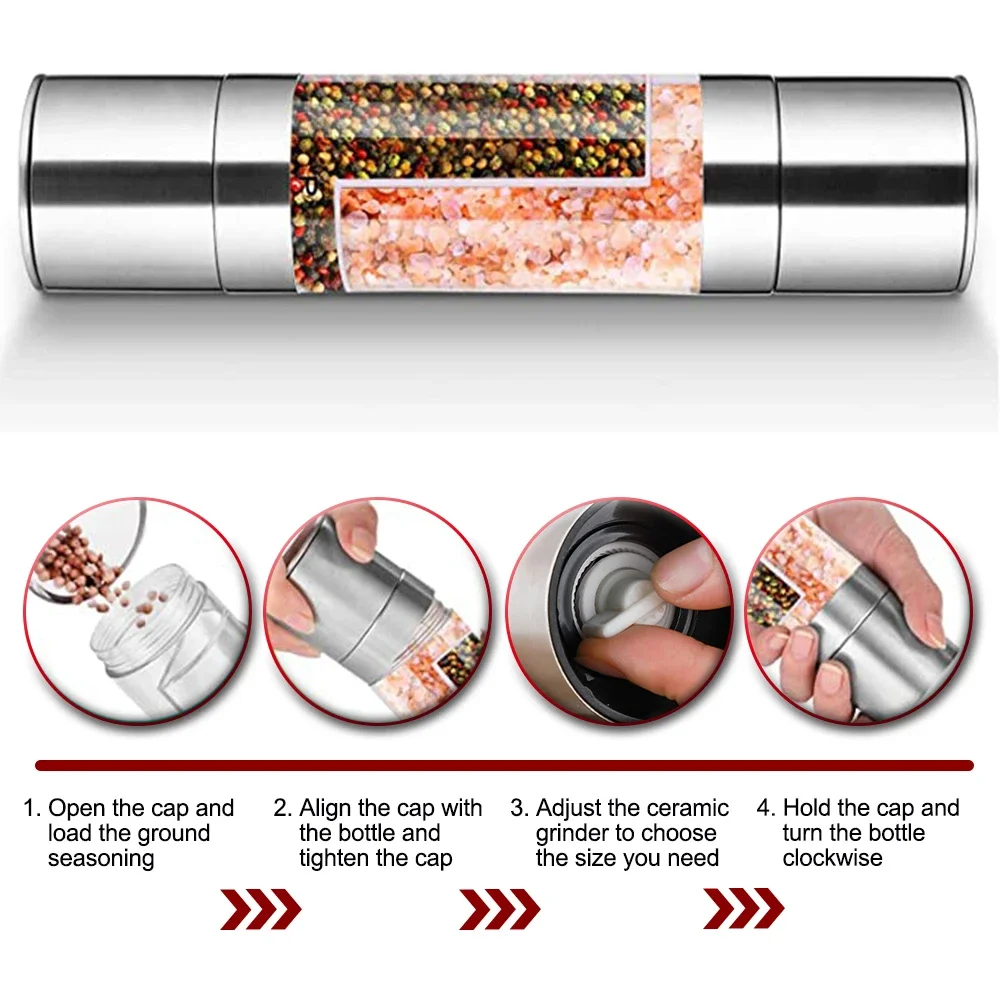 1. Open the cap and load the ground seasoning

2. Align the cap with the bottle and tighten the cap

3. Adjust the ceramic grinder to choose the size you need

4. Hold the cap and turn the bottle clockwise