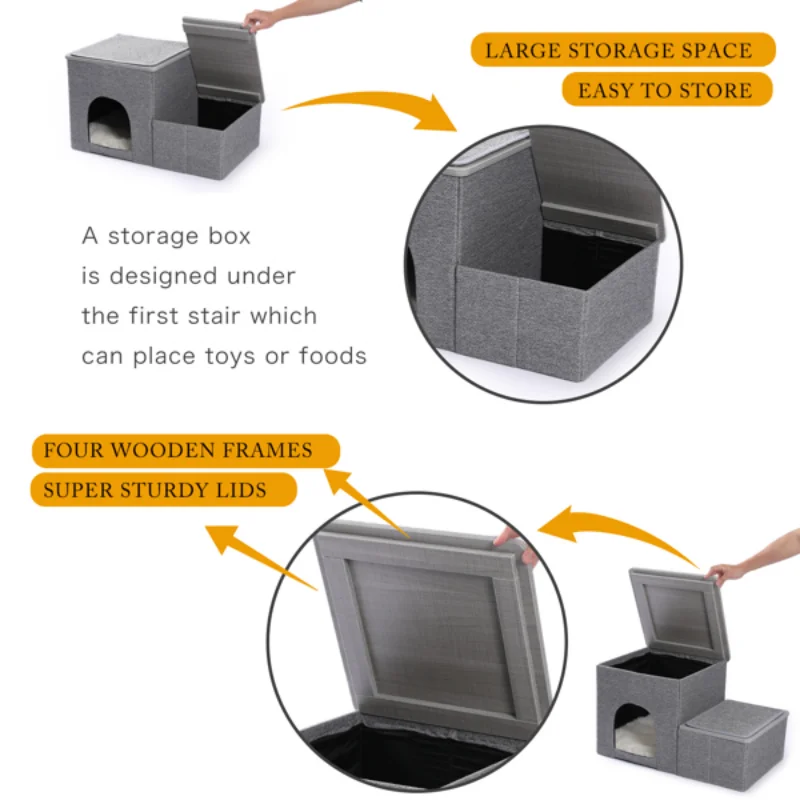 LARGE STORAGE SPACE

EASY TO STORE

A storage box is designed under the first stair which can place toys or foods

FOUR WOODEN FRAMES

SUPER STURDY LIDS