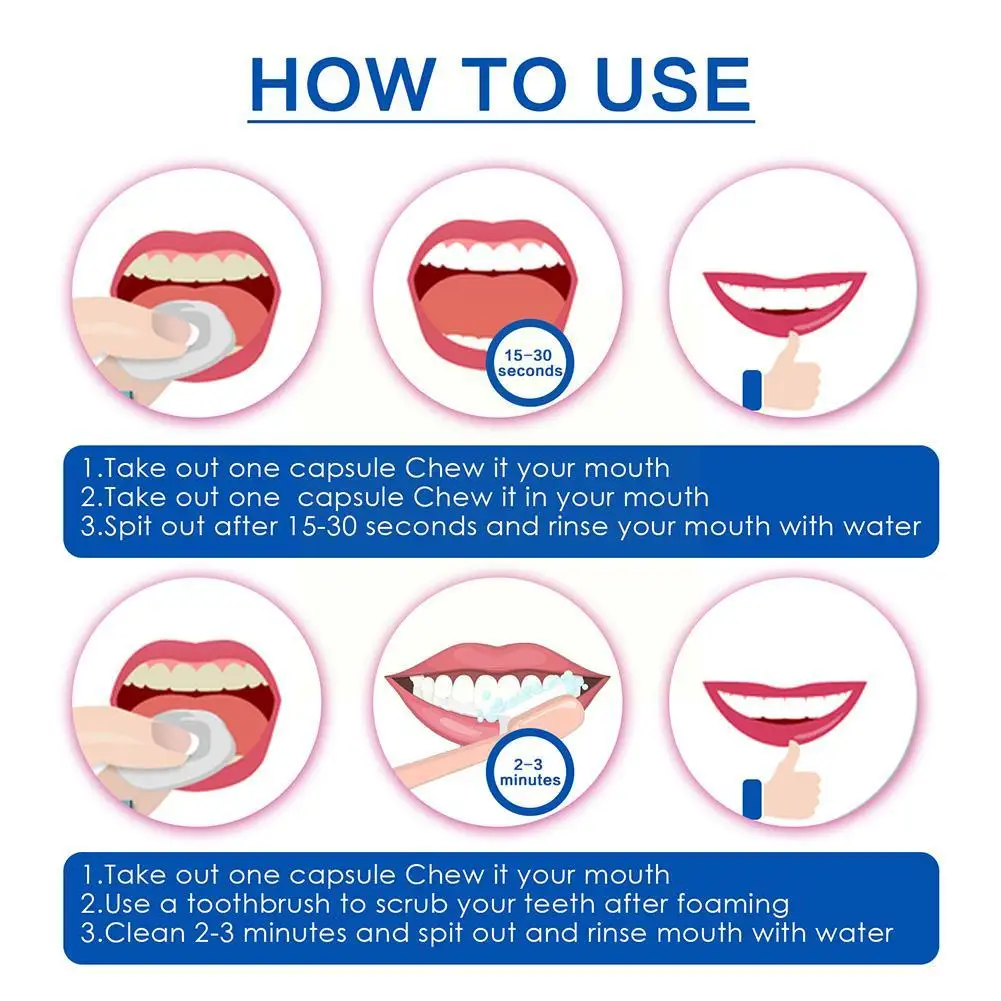 HOW TO USE

15–30 seconds

1.Take out one capsule Chew it your mouth
2.Take out one capsule Chew it in your mouth
3.Spit out after 15-30 seconds and rinse your mouth with water

2–3 minutes

1.Take out one capsule Chew it your mouth
2.Use a toothbrush to scrub your teeth after foaming
3.Clean 2-3 minutes and spit out and rinse mouth with water