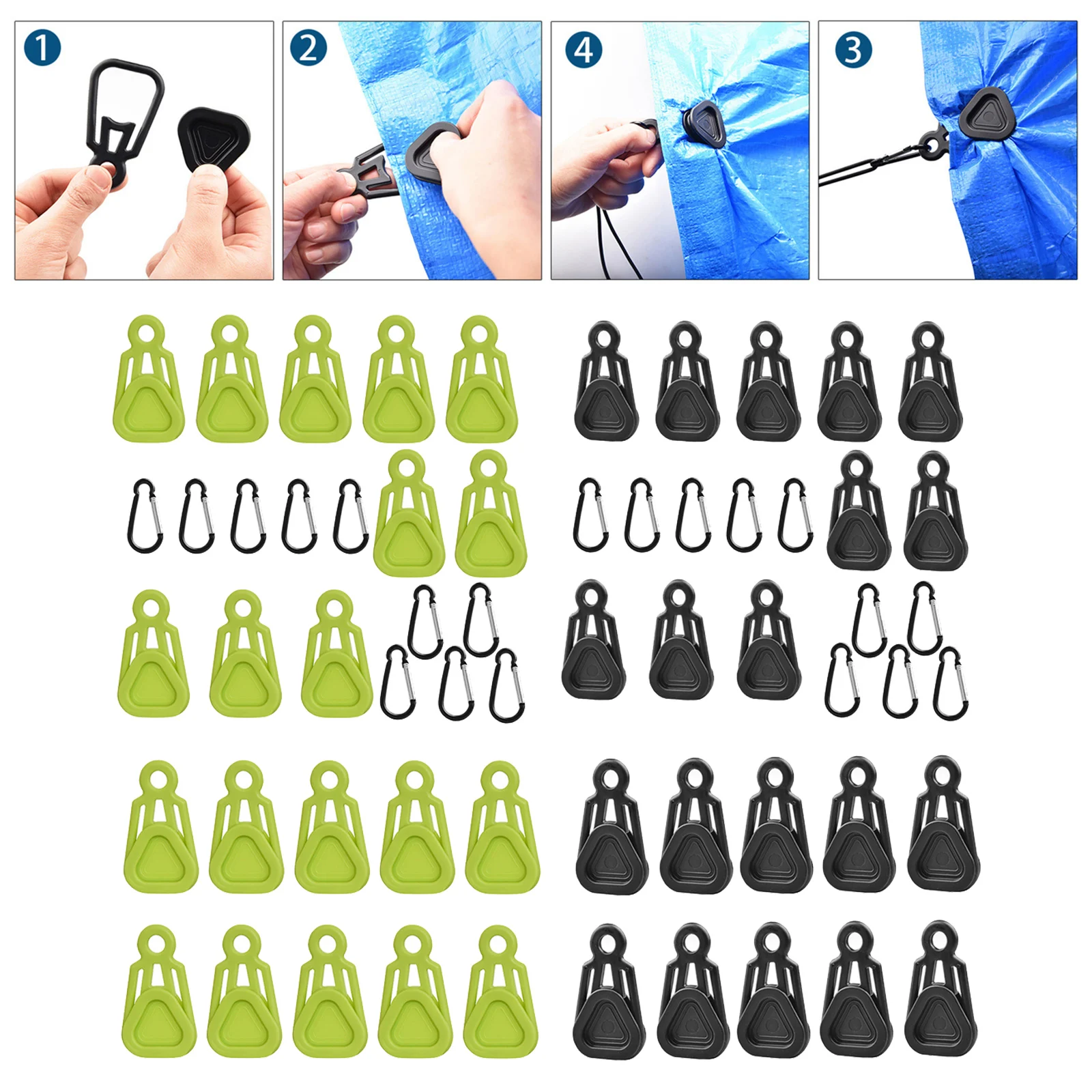 1

2

4

3