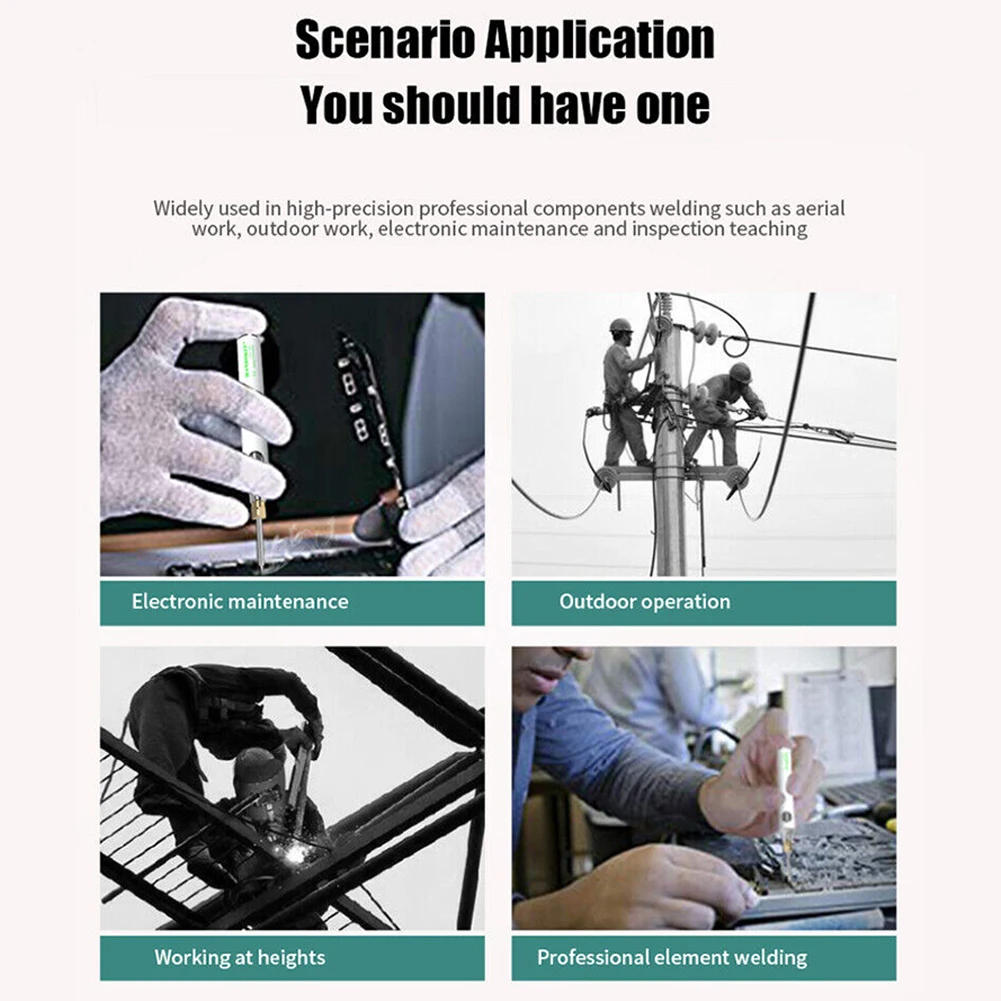 Scenario Application
You should have one

Widely used in high-precision professional components welding such as aerial work, outdoor work, electronic maintenance and inspection teaching

Electronic maintenance

Outdoor operation

Working at heights

Professional element welding