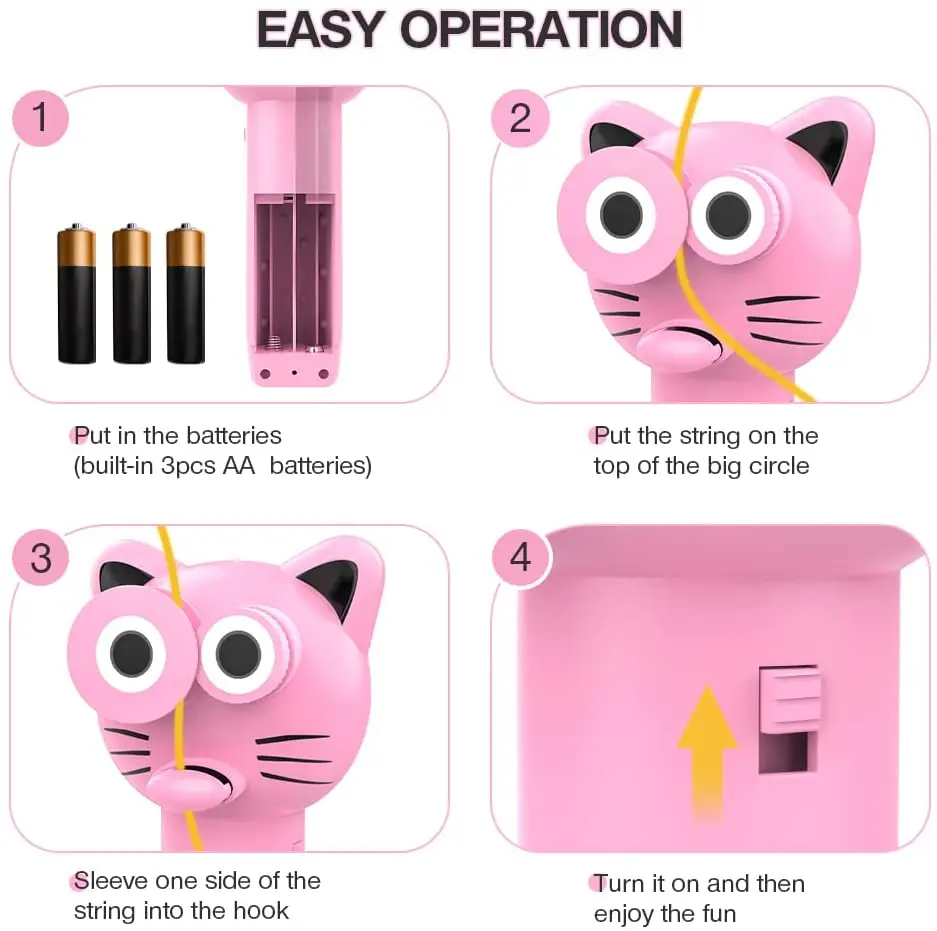 EASY OPERATION

1

Put in the batteries (built-in 3pcs AA batteries)

2

Put the string on the top of the big circle

3

Sleeve one side of the string into the hook

4

Turn it on and then enjoy the fun