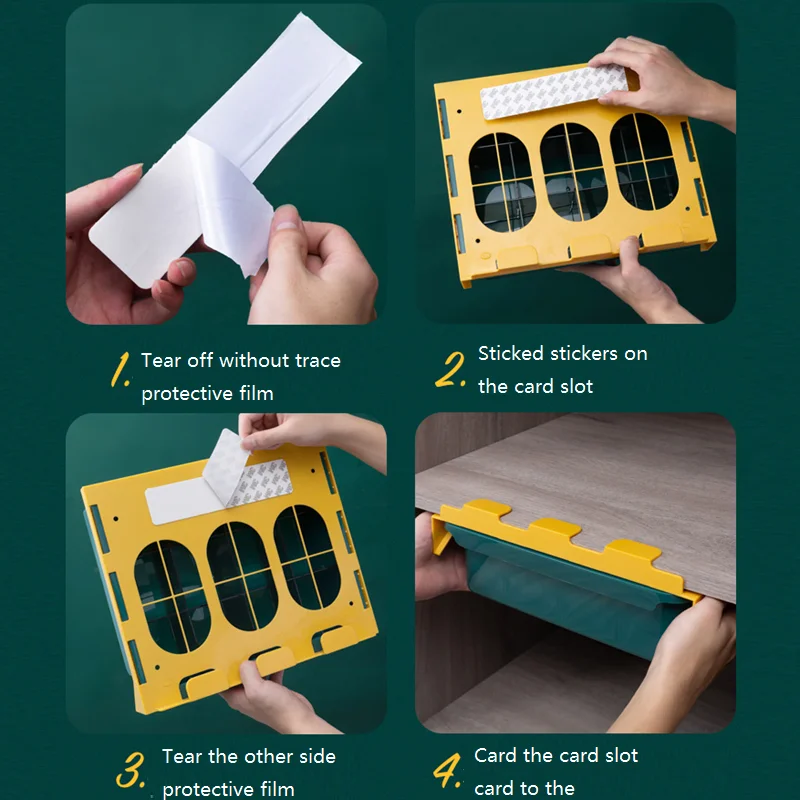 1. Tear off without trace protective film

2. Sticked stickers on the card slot

3. Tear the other side protective film

4. Card the card slot card to the