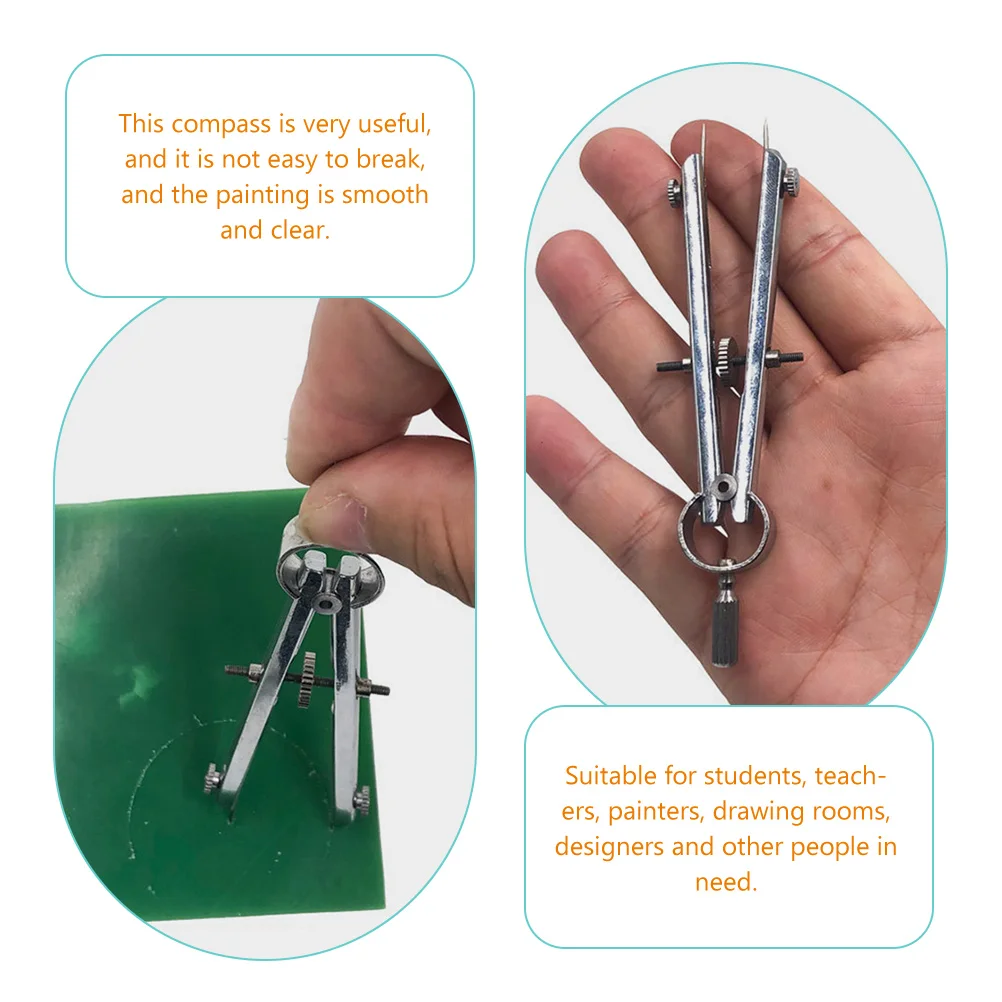 This compass is very useful, and it is not easy to break, and the painting is smooth and clear.

Suitable for students, teachers, painters, drawing rooms, designers and other people in need.