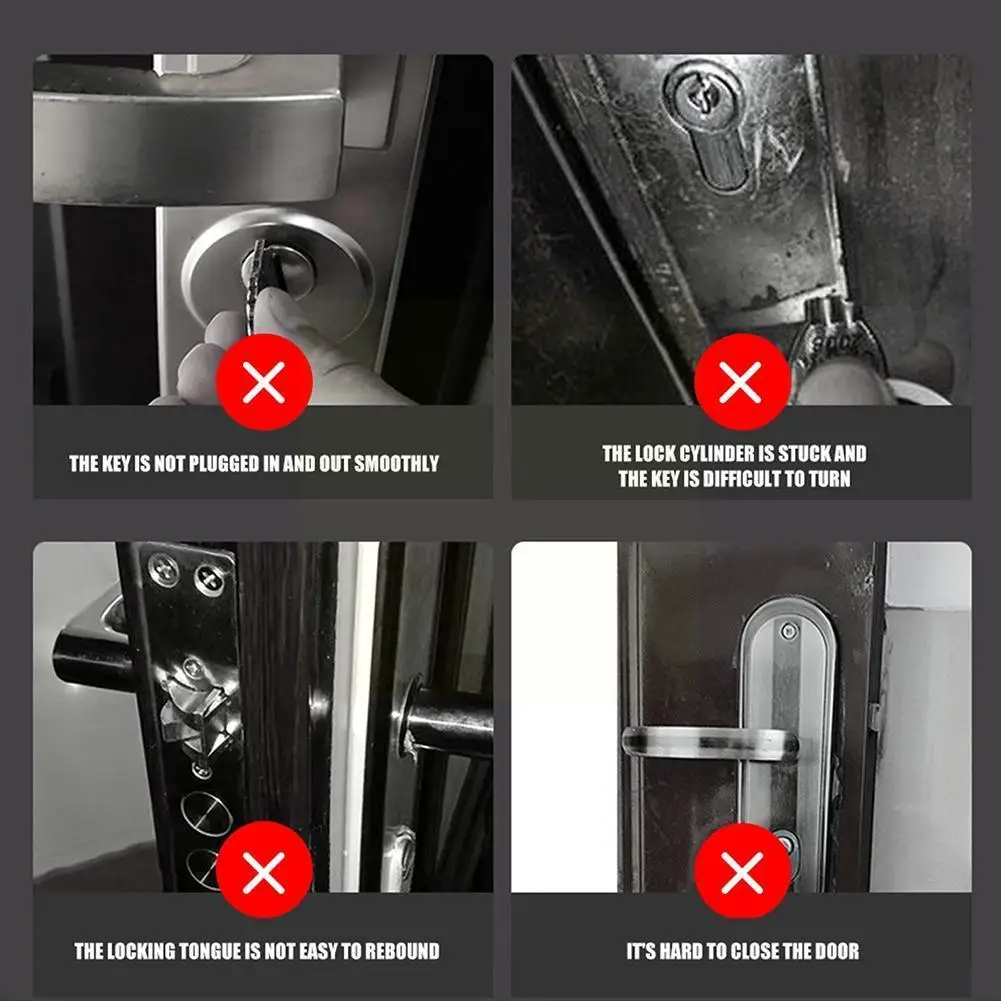 THE KEY IS NOT PLUGGED IN AND OUT SMOOTHLY

THE LOCK CYLINDER IS STUCK AND THE KEY IS DIFFICULT TO TURN

THE LOCKING TONGUE IS NOT EASY TO REBOUND

IT'S HARD TO CLOSE THE DOOR