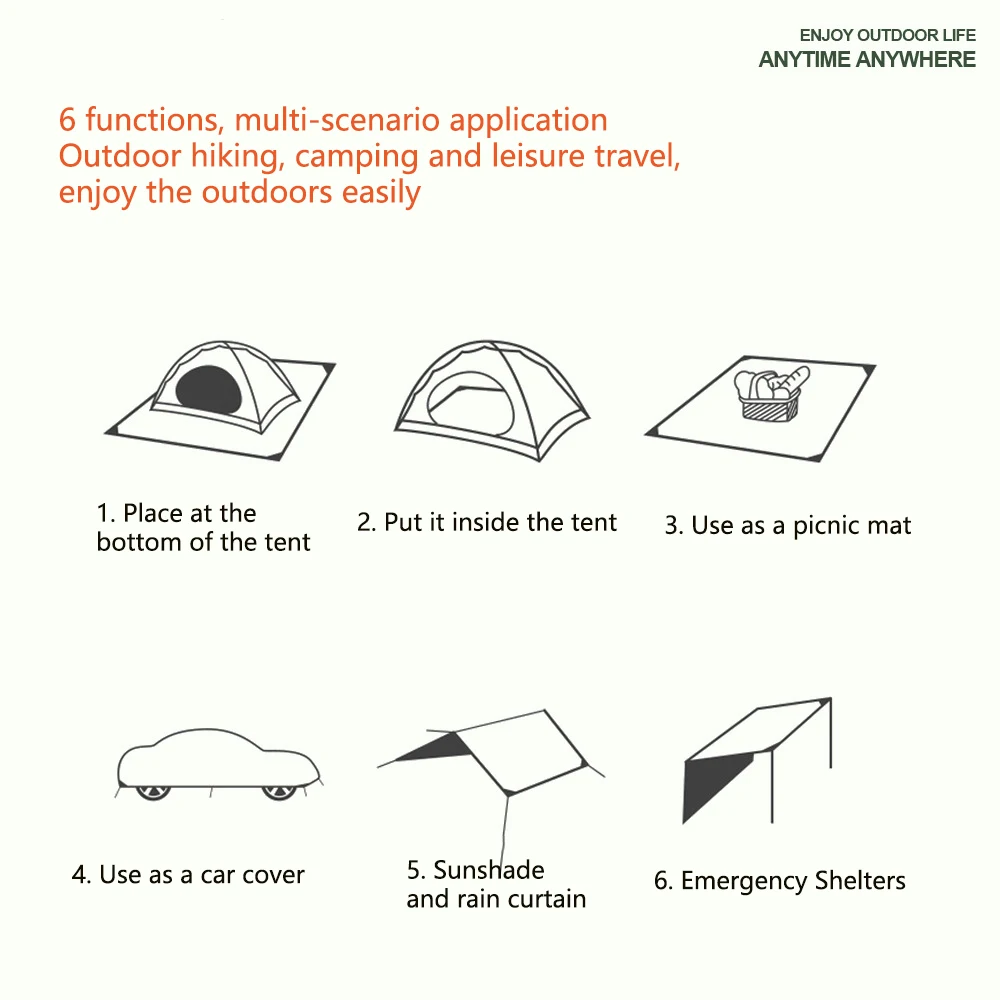 ENJOY OUTDOOR LIFE
ANYTIME ANYWHERE

6 functions, multi-scenario application
Outdoor hiking, camping and leisure travel, enjoy the outdoors easily

1. Place at the bottom of the tent

2. Put it inside the tent

3. Use as a picnic mat

4. Use as a car cover

5. Sunshade and rain curtain

6. Emergency Shelters