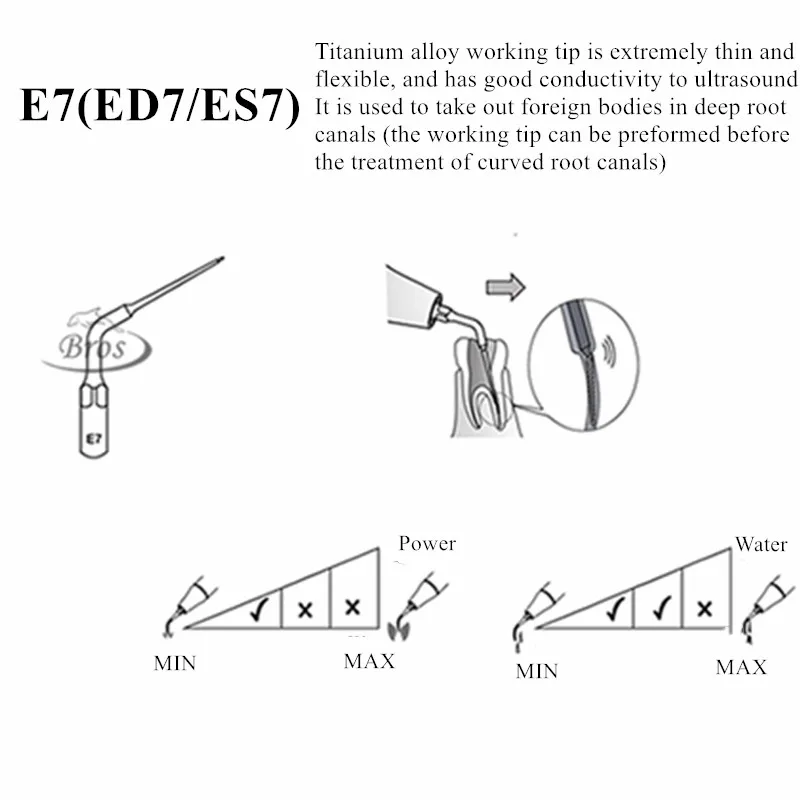 E7(ED7/ES7)

Titanium alloy working tip is extremely thin and flexible, and has good conductivity to ultrasound It is used to take out foreign bodies in deep root canals (the working tip can be preformed before the treatment of curved root canals)

Bros

E7

Power

✓ × ×

MIN MAX

Water

✓ ✓ ×

MIN MAX