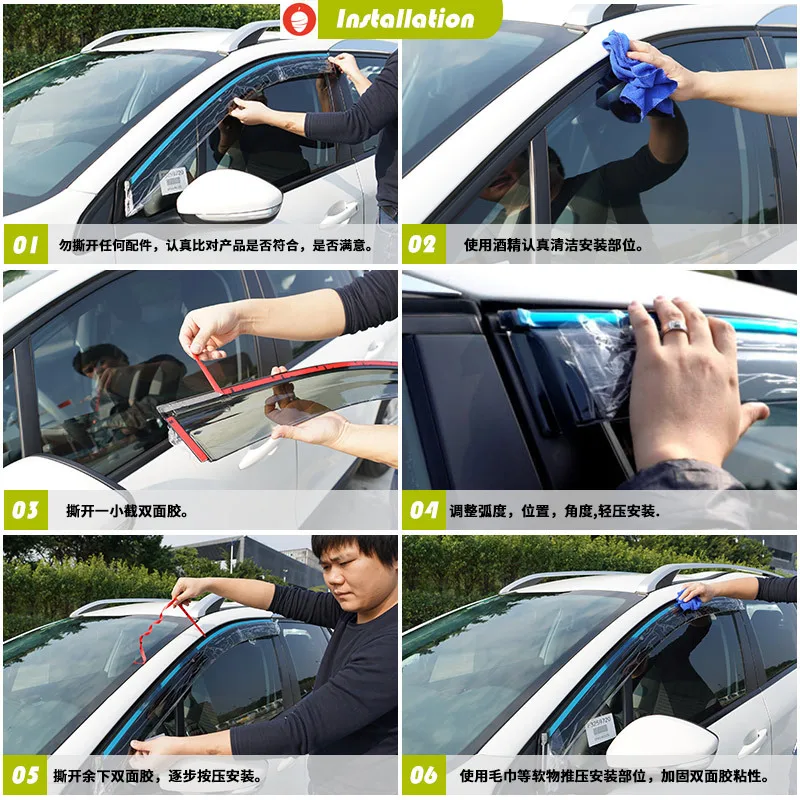 Installation

01 勿撕开任何配件，认真比对产品是否符合，是否满意。

02 使用酒精认真清洁安装部位。

03 撕开一小截双面胶。

04 调整弧度，位置，角度,轻压安装.

05 撕开余下双面胶，逐步按压安装。

06 使用毛巾等软物推压安装部位，加固双面胶粘性。