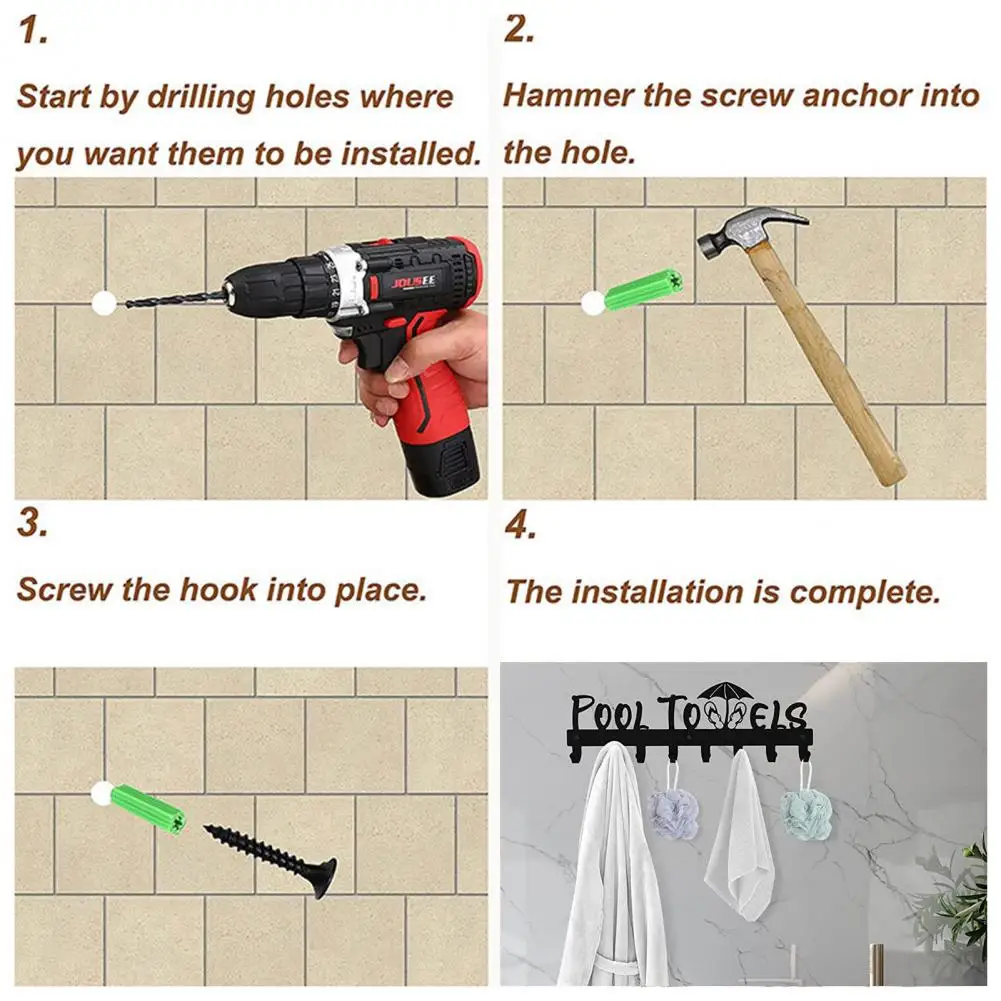 1.

Start by drilling holes where you want them to be installed.

JOUSEE

2.

Hammer the screw anchor into the hole.

3.

Screw the hook into place.

4.

The installation is complete.

POOL TOWELS