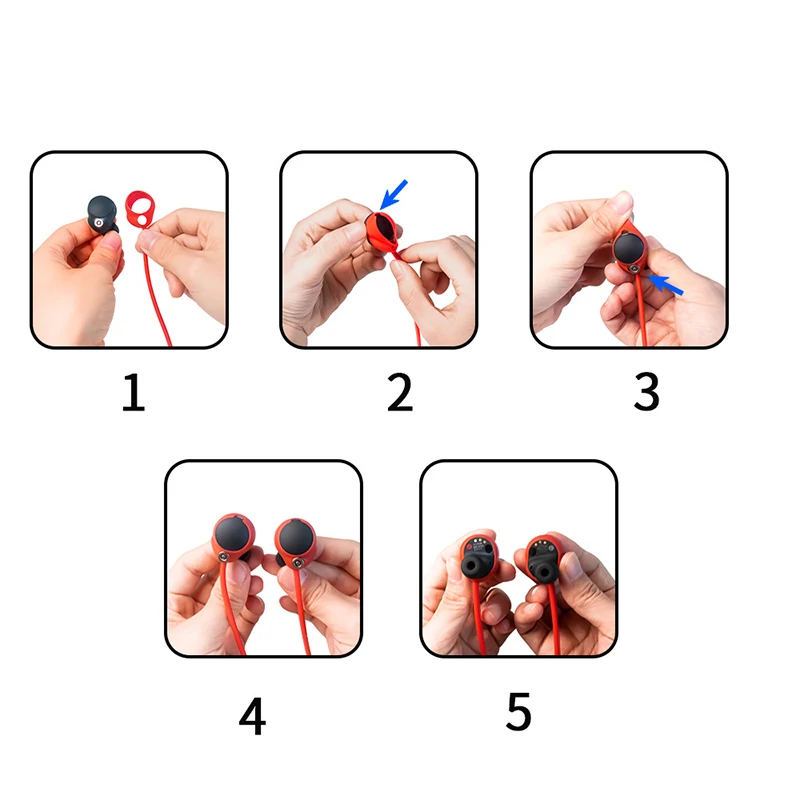 1

2

3

4

5