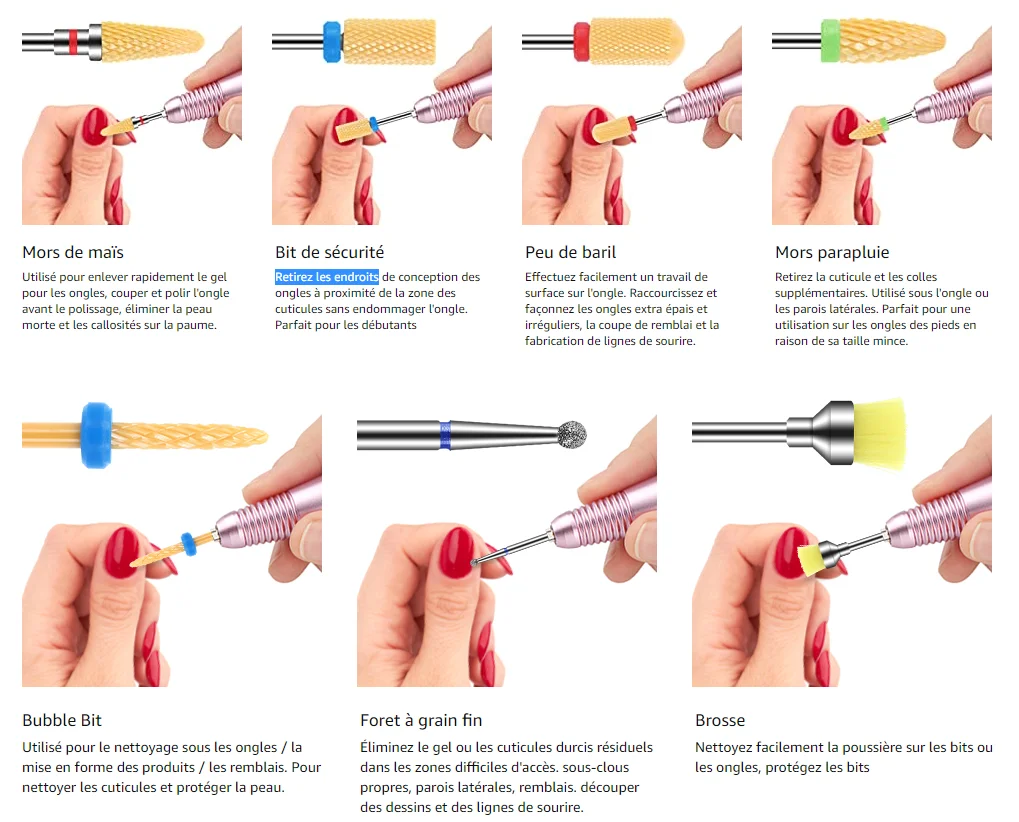 Mors de maïs

Utilisé pour enlever rapidement le gel pour les ongles, couper et polir l'ongle avant le polissage, éliminer la peau morte et les callosités sur la paume.

Bit de sécurité

Retirez les endroits de conception des ongles à proximité de la zone des cuticules sans endommager l'ongle. Parfait pour les débutants

Peu de baril

Effectuez facilement un travail de surface sur l'ongle. Raccourcissez et façonnez les ongles extra épais et irréguliers, la coupe de remblai et la fabrication de lignes de sourire.

Mors parapluie

Retirez la cuticule et les colles supplémentaires. Utilisé sous l'ongle ou les parois latérales. Parfait pour une utilisation sur les ongles des pieds en raison de sa taille mince.

Bubble Bit

Utilisé pour le nettoyage sous les ongles / la mise en forme des produits / les remblais. Pour nettoyer les cuticules et protéger la peau.

Foret à grain fin

Éliminez le gel ou les cuticules durcis résiduels dans les zones difficiles d'accès. sous-clous propres, parois latérales, remblais. découper des dessins et des lignes de sourire.

Brosse

Nettoyez facilement la poussière sur les bits ou les ongles, protégez les bits