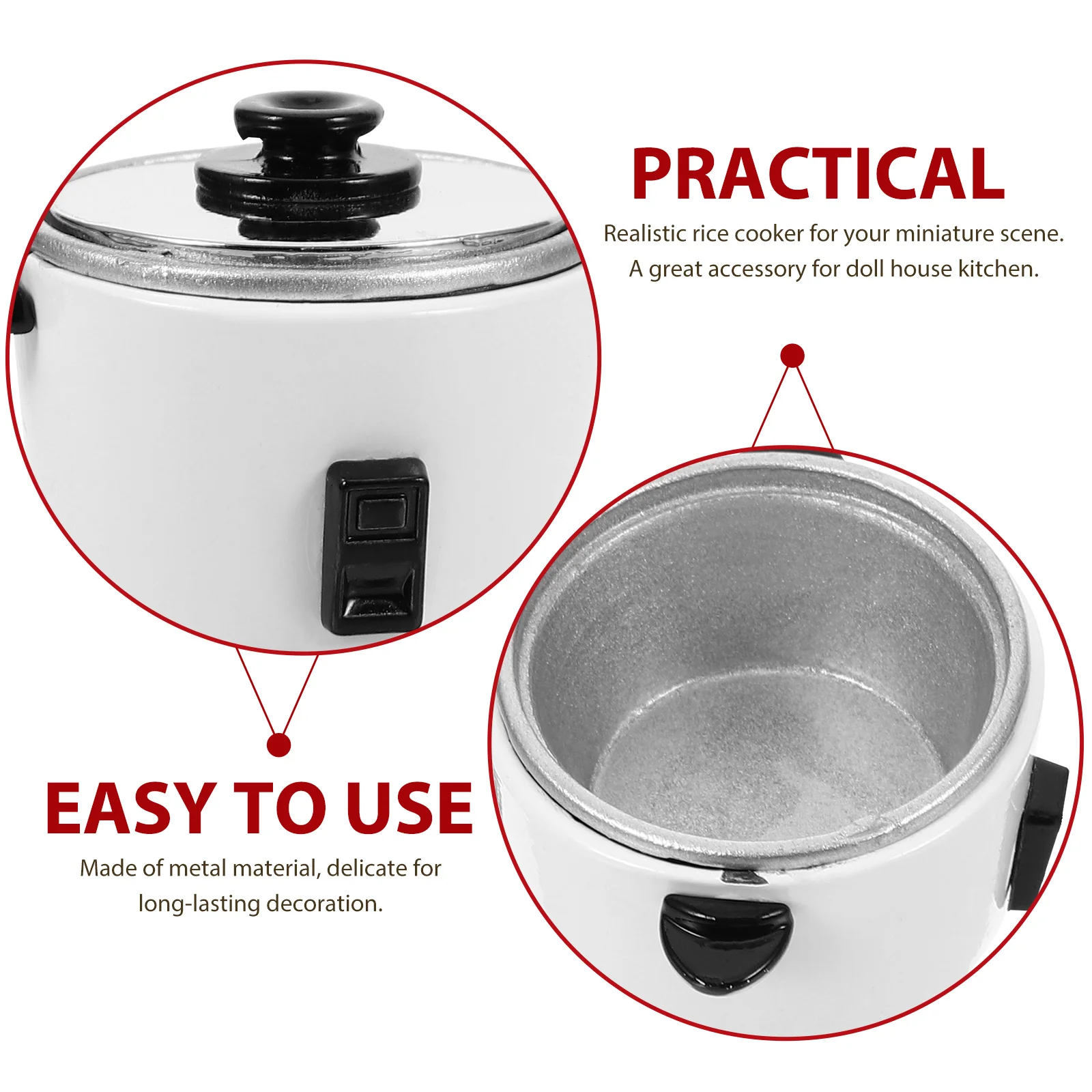 PRACTICAL

Realistic rice cooker for your miniature scene. A great accessory for doll house kitchen.

EASY TO USE

Made of metal material, delicate for long-lasting decoration.