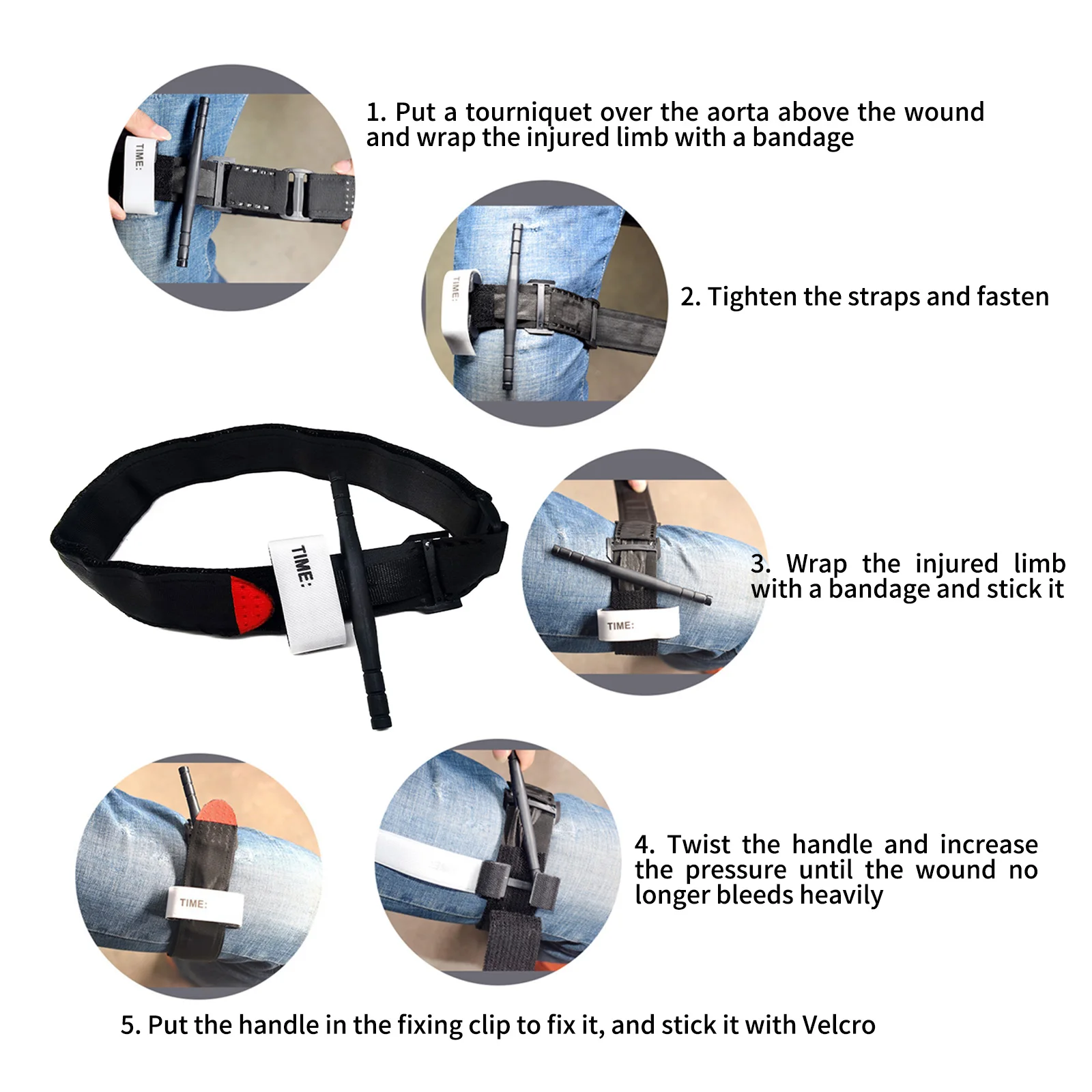 TIME:

1. Put a tourniquet over the aorta above the wound and wrap the injured limb with a bandage

TIME:

2. Tighten the straps and fasten

TIME:

TIME:

3. Wrap the injured limb with a bandage and stick it

TIME:

4. Twist the handle and increase the pressure until the wound no longer bleeds heavily

5. Put the handle in the fixing clip to fix it, and stick it with Velcro