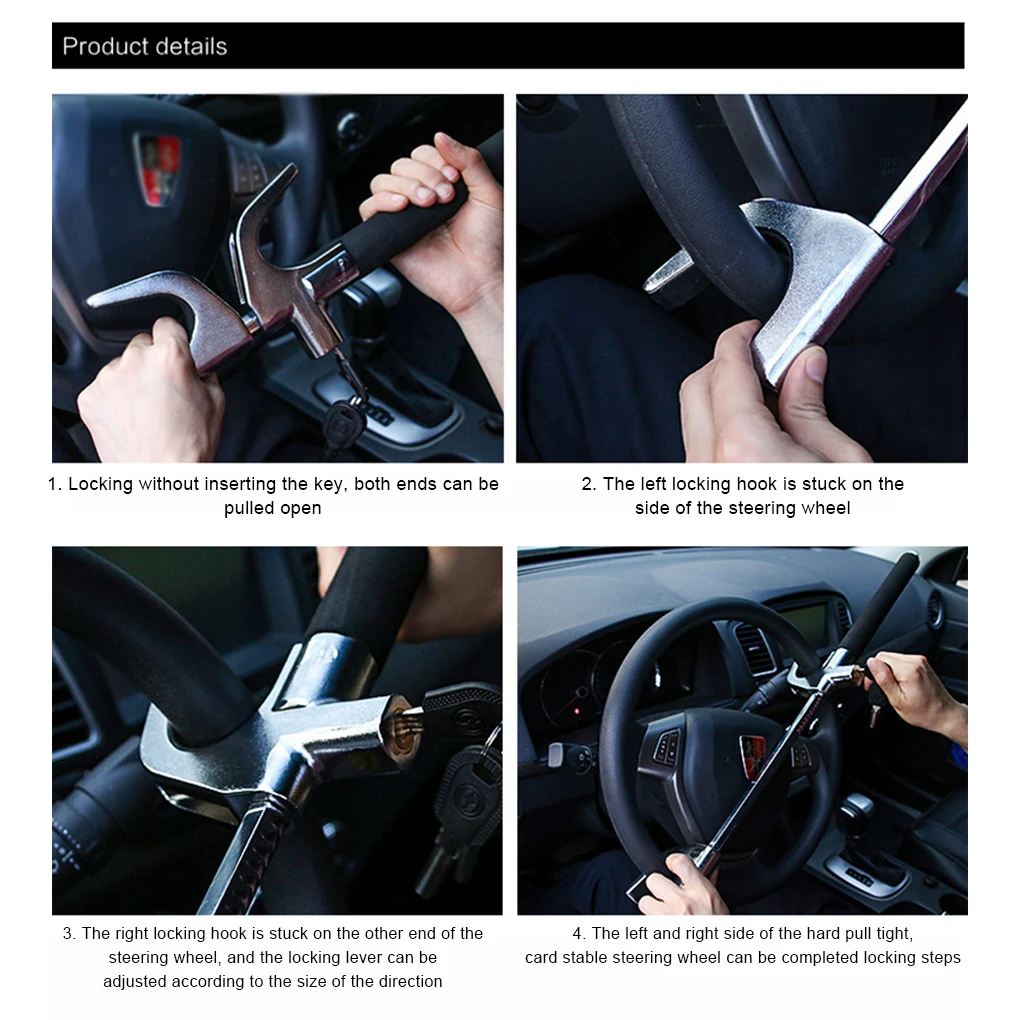 Product details

1. Locking without inserting the key, both ends can be pulled open

2. The left locking hook is stuck on the side of the steering wheel

3. The right locking hook is stuck on the other end of the steering wheel, and the locking lever can be adjusted according to the size of the direction

4. The left and right side of the hard pull tight, card stable steering wheel can be completed locking steps