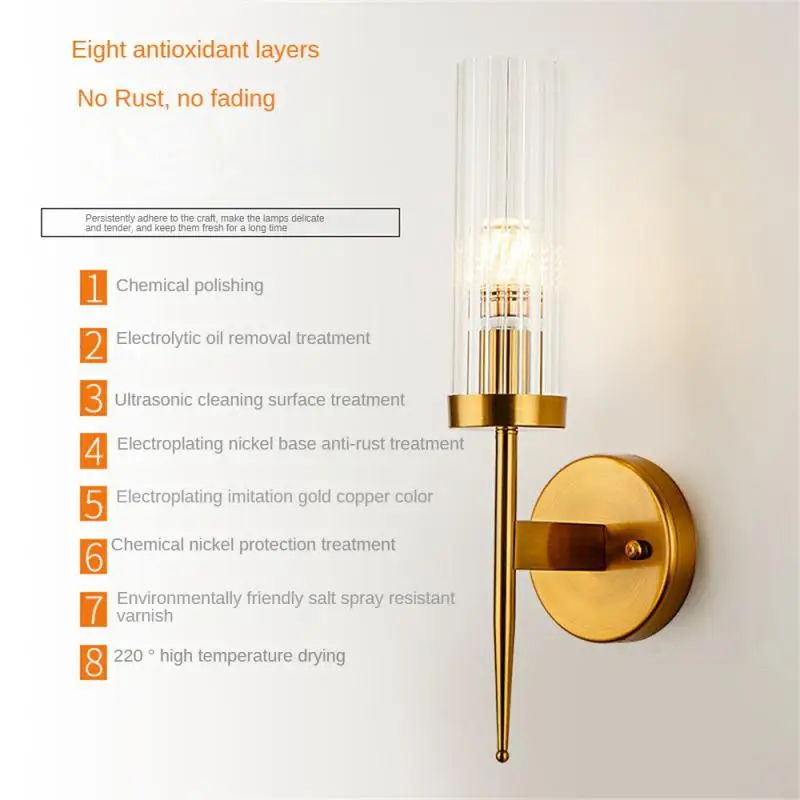 Eight antioxidant layers

No Rust, no fading

Persistently adhere to the craft, make the lamps delicate and tender, and keep them fresh for a long time

1 Chemical polishing

2 Electrolytic oil removal treatment

3 Ultrasonic cleaning surface treatment

4 Electroplating nickel base anti-rust treatment

5 Electroplating imitation gold copper color

6 Chemical nickel protection treatment

7 Environmentally friendly salt spray resistant varnish

8 220 ° high temperature drying