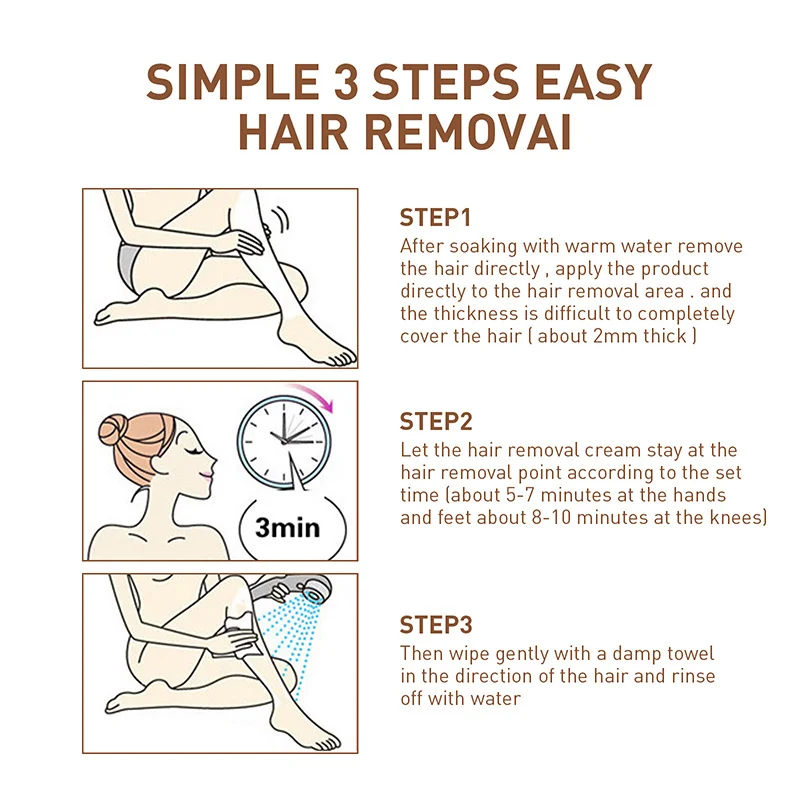 SIMPLE 3 STEPS EASY HAIR REMOVAI

STEP1
After soaking with warm water remove the hair directly , apply the product directly to the hair removal area . and the thickness is difficult to completely cover the hair ( about 2mm thick )

3min

STEP2
Let the hair removal cream stay at the hair removal point according to the set time (about 5-7 minutes at the hands and feet about 8-10 minutes at the knees)

STEP3
Then wipe gently with a damp towel in the direction of the hair and rinse off with water