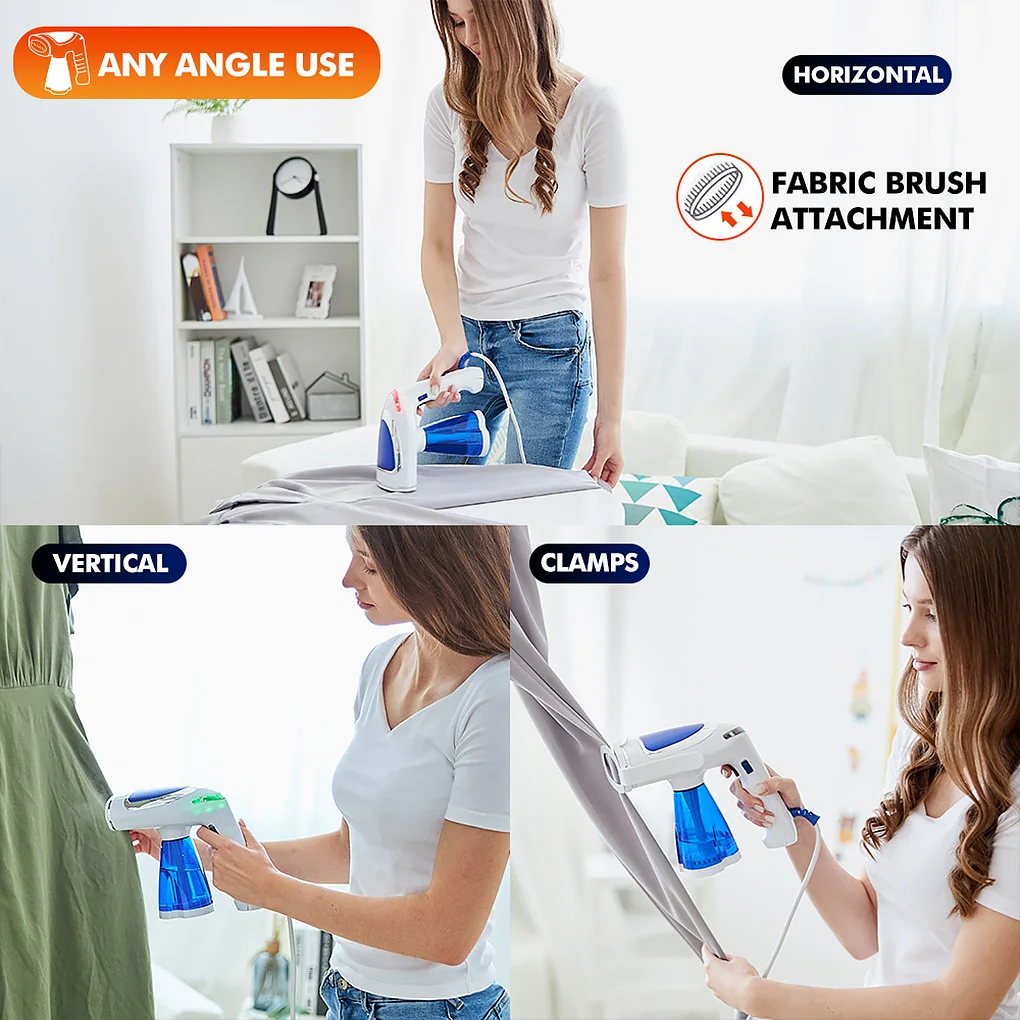 ANY ANGLE USE

HORIZONTAL

FABRIC BRUSH ATTACHMENT

VERTICAL

CLAMPS