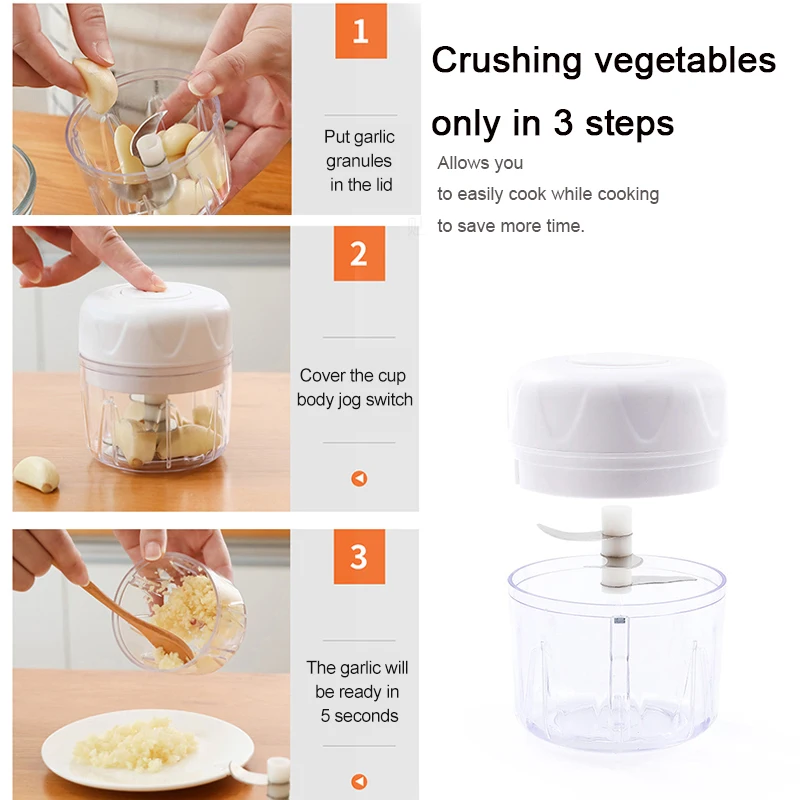 1

Put garlic granules in the lid

2

Cover the cup body jog switch

3

The garlic will be ready in 5 seconds

Crushing vegetables only in 3 steps

Allows you to easily cook while cooking to save more time.