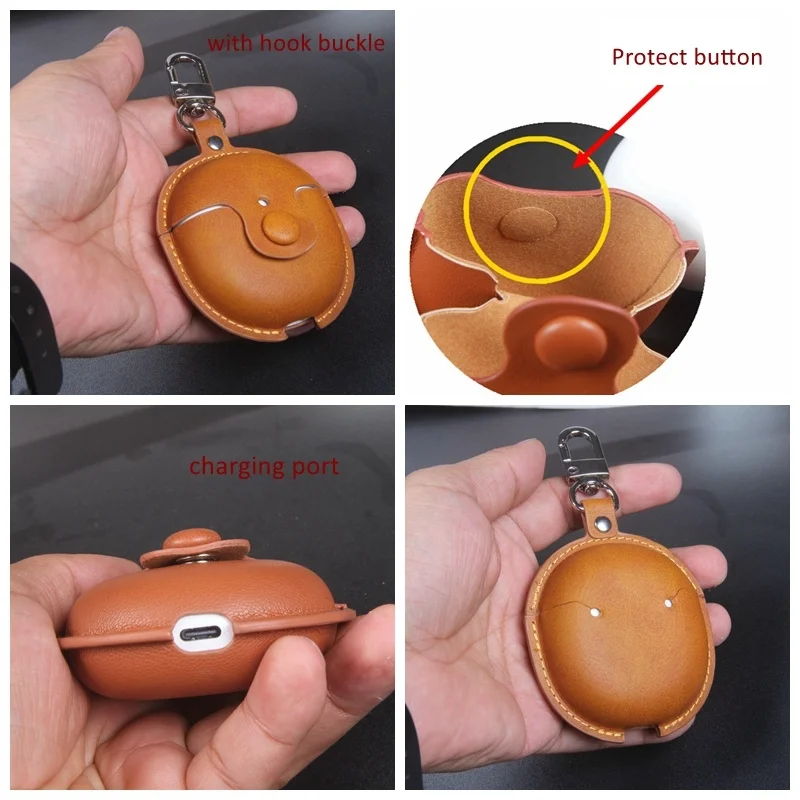 with hook buckle

Protect button

charging port