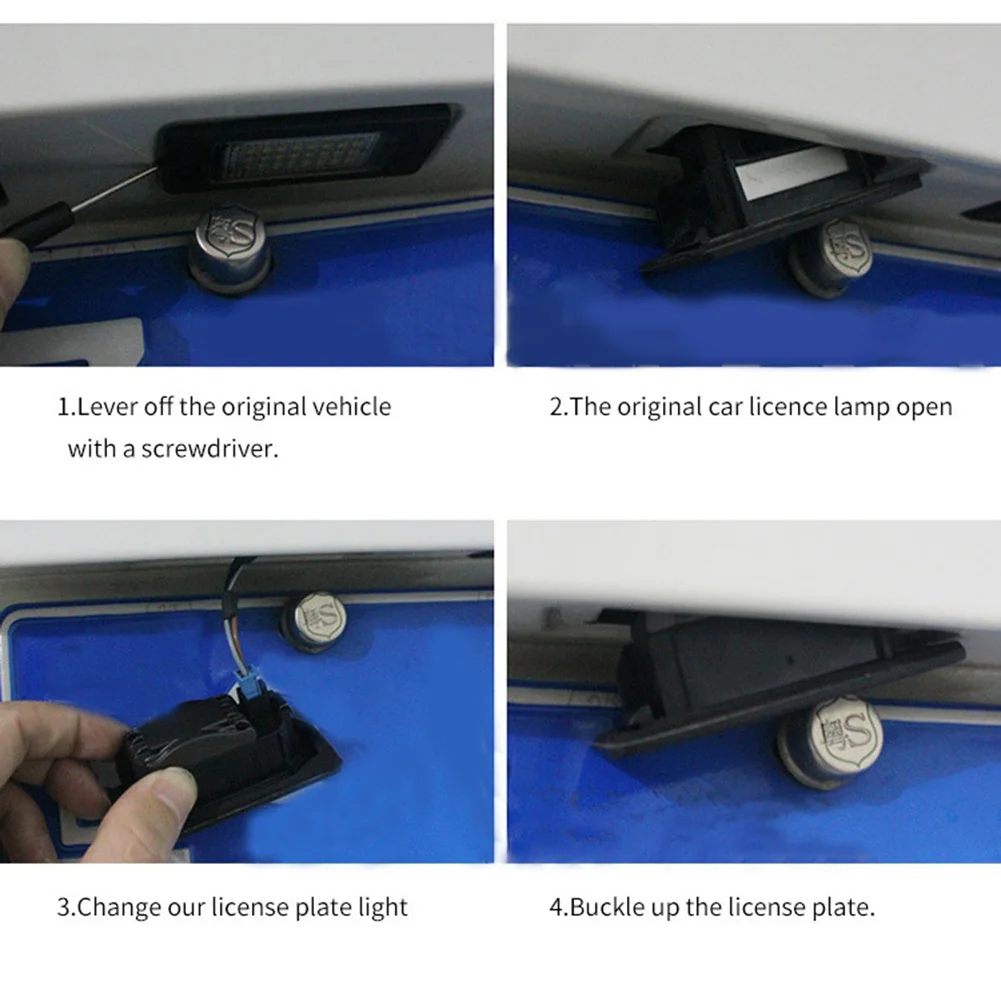 1.Lever off the original vehicle with a screwdriver.

2.The original car licence lamp open

3.Change our license plate light

4.Buckle up the license plate.