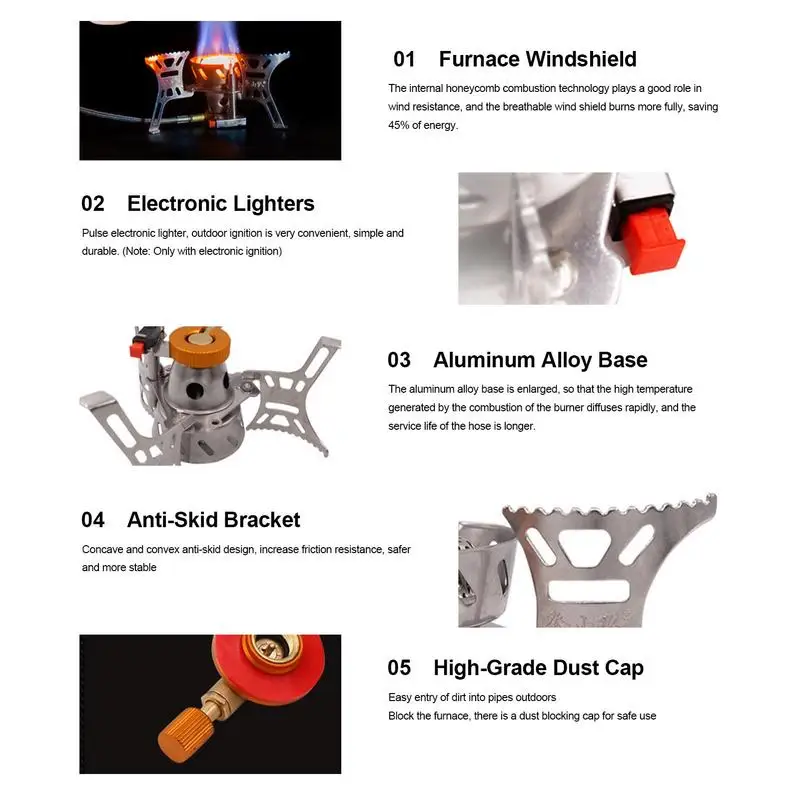 01 Furnace Windshield

The internal honeycomb combustion technology plays a good role in wind resistance, and the breathable wind shield burns more fully, saving 45% of energy.

02 Electronic Lighters

Pulse electronic lighter, outdoor ignition is very convenient, simple and durable. (Note: Only with electronic ignition)

03 Aluminum Alloy Base

The aluminum alloy base is enlarged, so that the high temperature generated by the combustion of the burner diffuses rapidly, and the service life of the hose is longer.

04 Anti-Skid Bracket

Concave and convex anti-skid design, increase friction resistance, safer and more stable

05 High-Grade Dust Cap

Easy entry of dirt into pipes outdoors
Block the furnace, there is a dust blocking cap for safe use