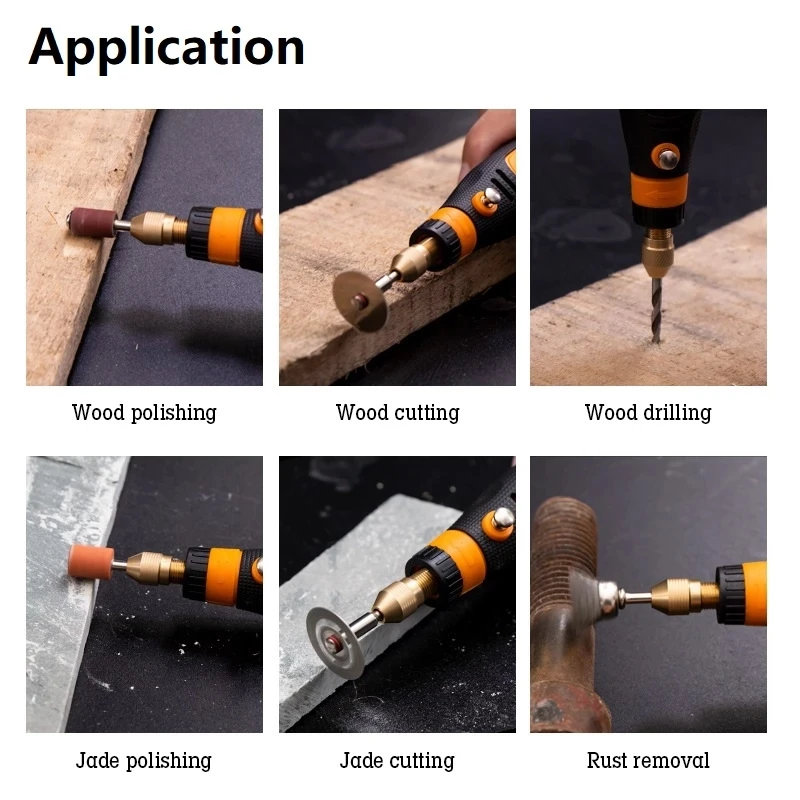 Application

Wood polishing

Wood cutting

Wood drilling

Jade polishing

Jade cutting

Rust removal