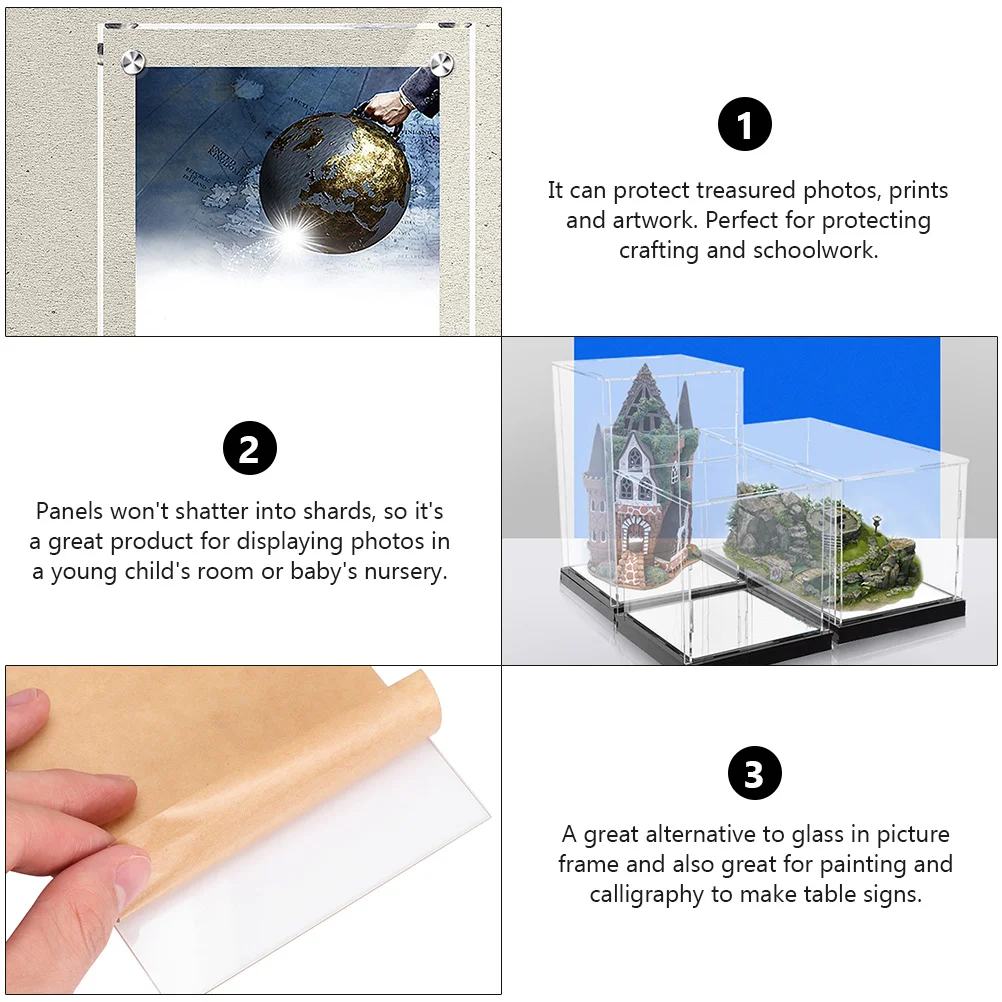 1

It can protect treasured photos, prints and artwork. Perfect for protecting crafting and schoolwork.

2

Panels won't shatter into shards, so it's a great product for displaying photos in a young child's room or baby's nursery.

3

A great alternative to glass in picture frame and also great for painting and calligraphy to make table signs.