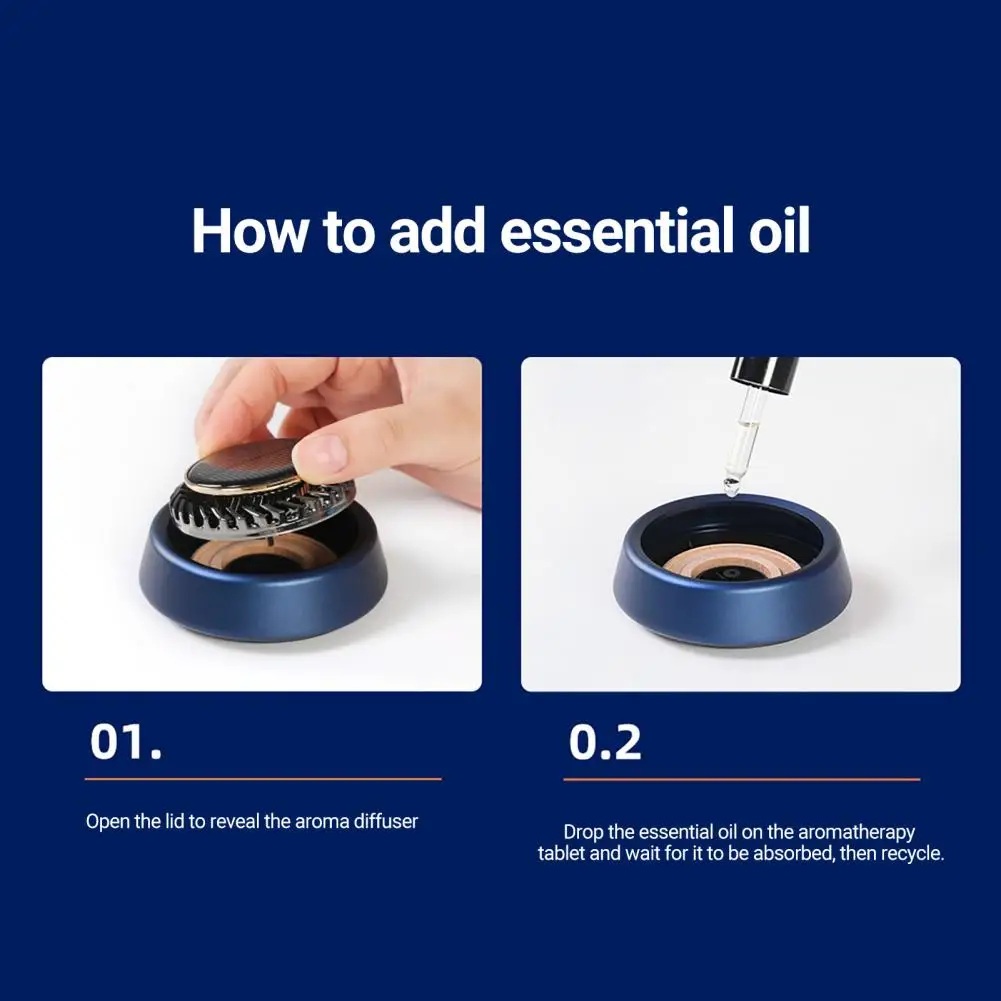 How to add essential oil

01.

Open the lid to reveal the aroma diffuser

0.2

Drop the essential oil on the aromatherapy tablet and wait for it to be absorbed, then recycle.