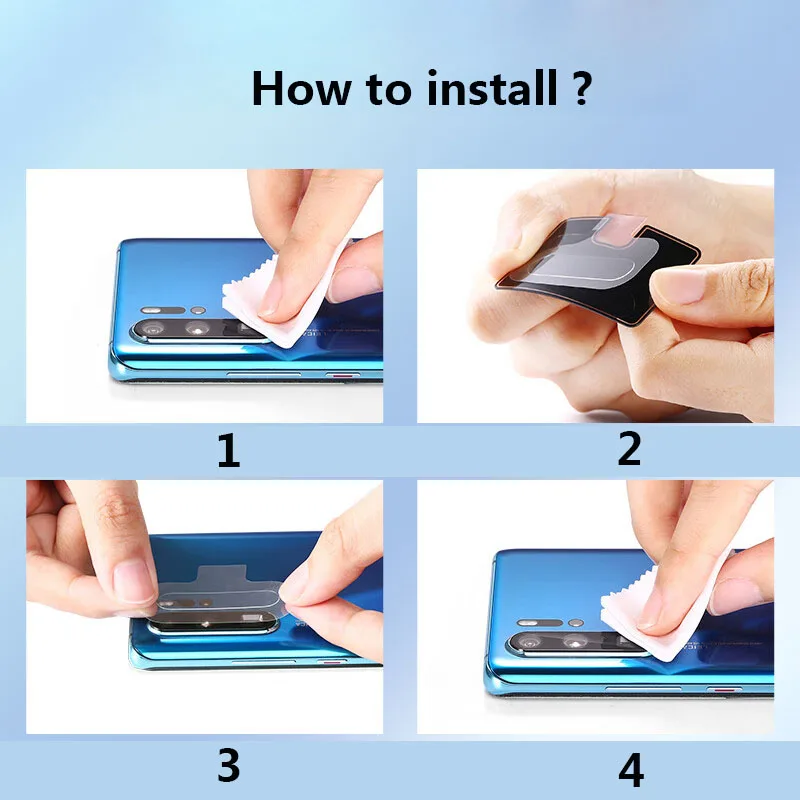 How to install ?

1

2

3

4