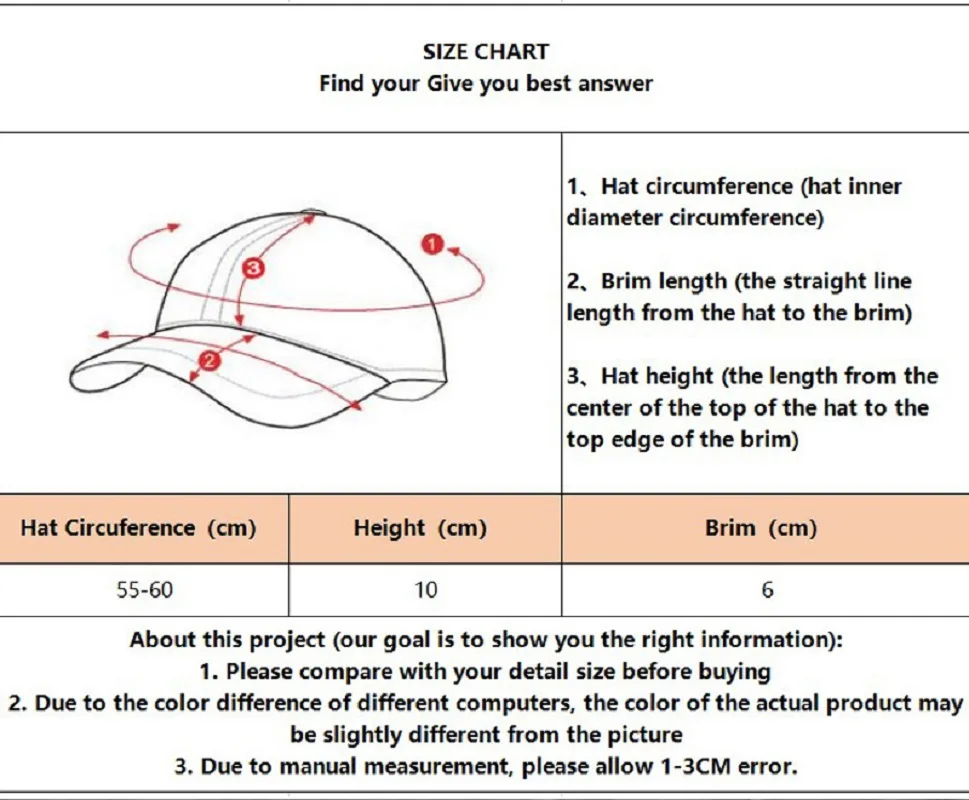 SIZE CHART
Find your Give you best answer

1
3
2

1、Hat circumference (hat inner diameter circumference)

2、Brim length (the straight line length from the hat to the brim)

3、Hat height (the length from the center of the top of the hat to the top edge of the brim)

| Hat Circuference (cm) | Height (cm) | Brim (cm) |
|---|---|---|
| 55-60 | 10 | 6 |

About this project (our goal is to show you the right information):
1. Please compare with your detail size before buying
2. Due to the color difference of different computers, the color of the actual product may be slightly different from the picture
3. Due to manual measurement, please allow 1-3CM error.