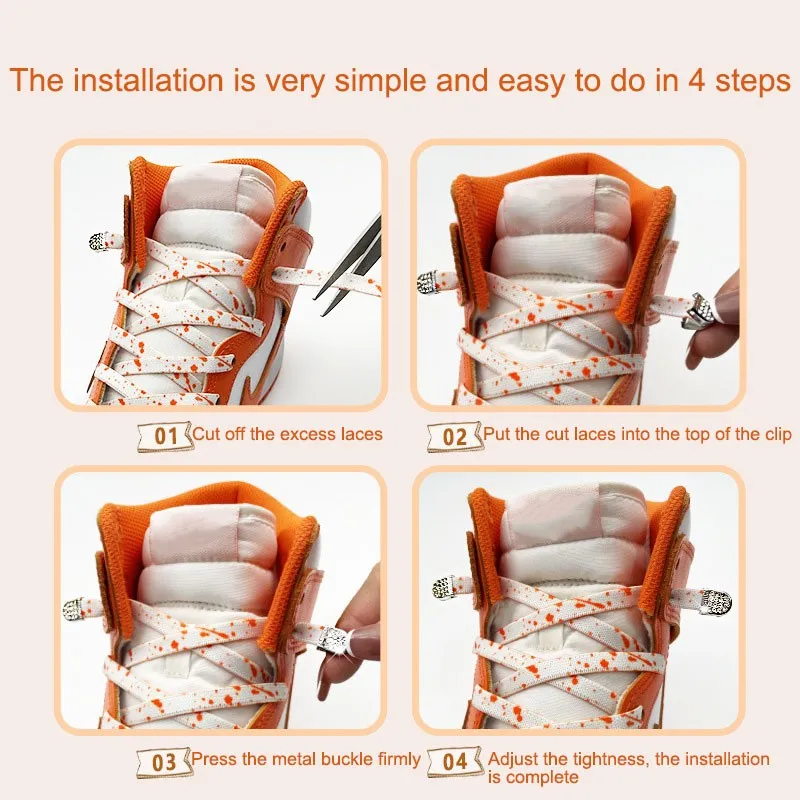 The installation is very simple and easy to do in 4 steps

01 Cut off the excess laces

02 Put the cut laces into the top of the clip

03 Press the metal buckle firmly

04 Adjust the tightness, the installation is complete