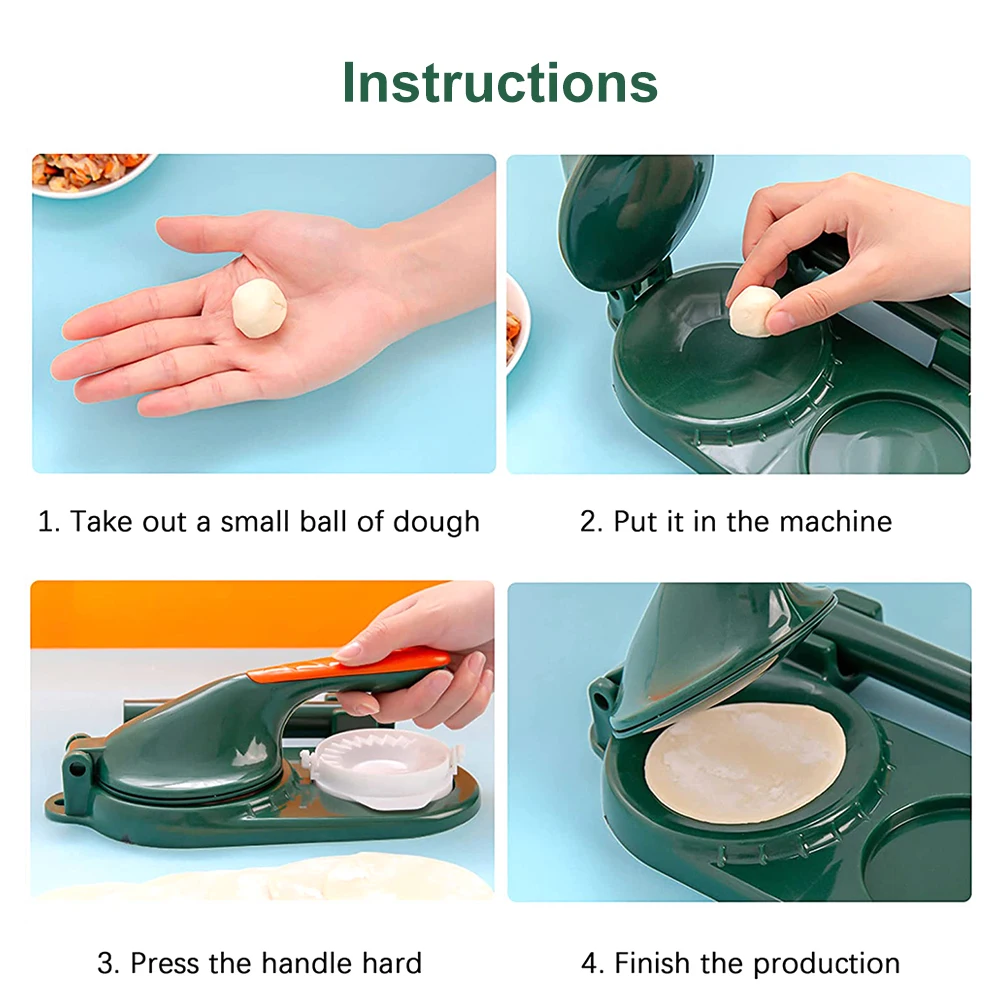 Instructions

1. Take out a small ball of dough

2. Put it in the machine

3. Press the handle hard

4. Finish the production