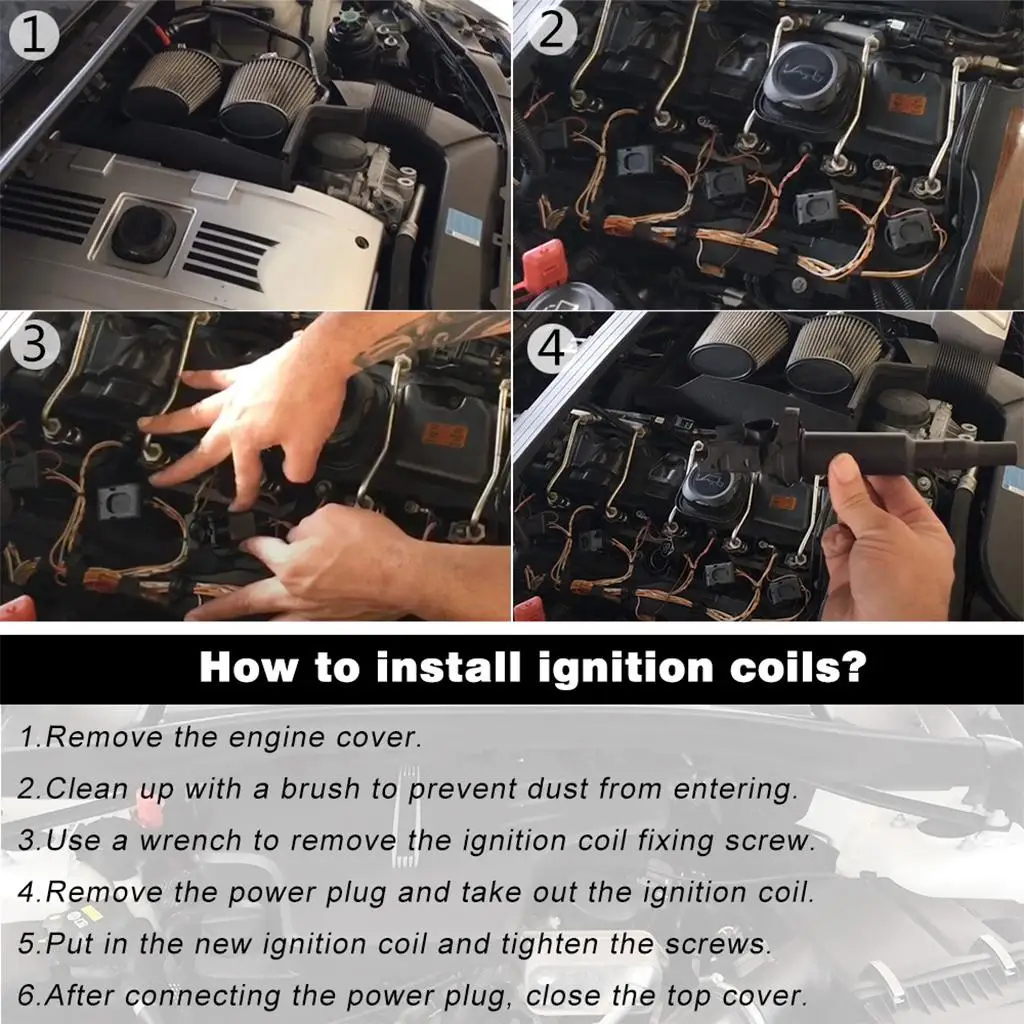 1

2

3

4

How to install ignition coils?

1.Remove the engine cover.

2.Clean up with a brush to prevent dust from entering.

3.Use a wrench to remove the ignition coil fixing screw.

4.Remove the power plug and take out the ignition coil.

5.Put in the new ignition coil and tighten the screws.

6.After connecting the power plug, close the top cover.