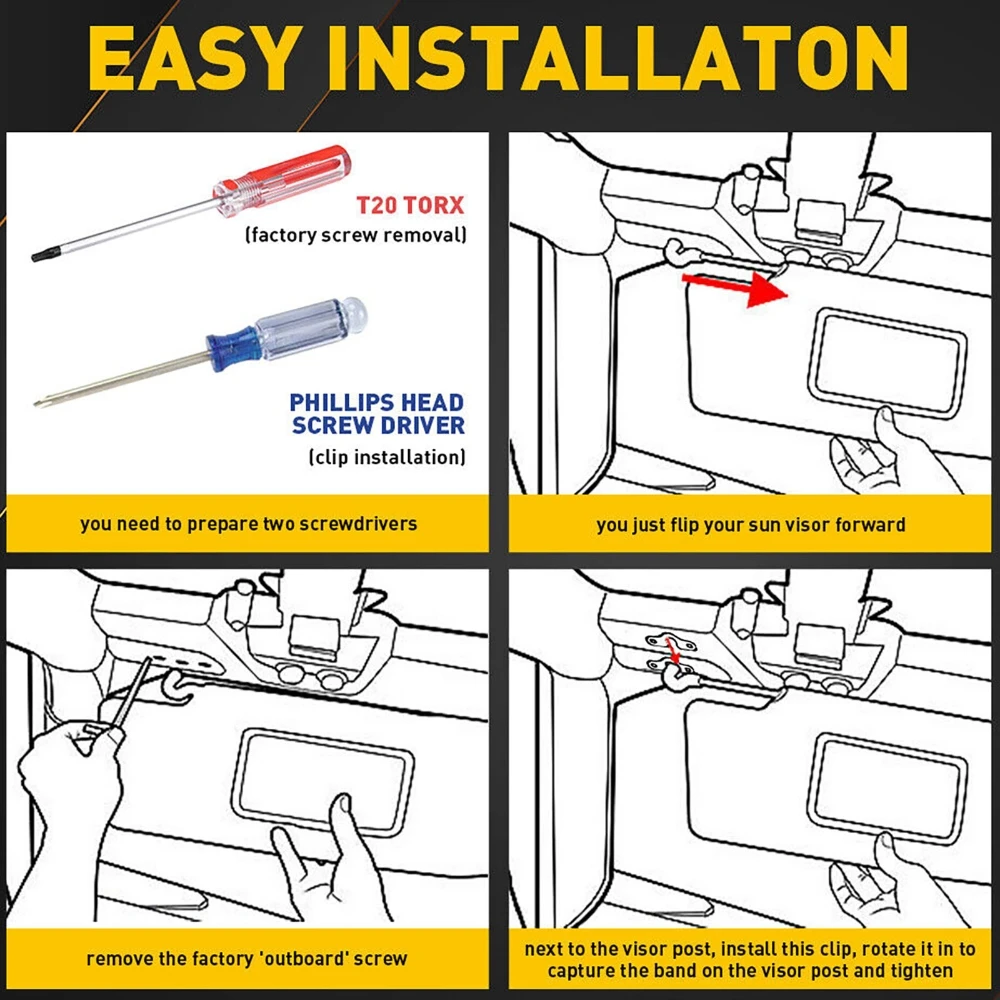 EASY INSTALLATON

T20 TORX
(factory screw removal)

PHILLIPS HEAD SCREW DRIVER
(clip installation)

you need to prepare two screwdrivers

you just flip your sun visor forward

remove the factory 'outboard' screw

next to the visor post, install this clip, rotate it in to capture the band on the visor post and tighten