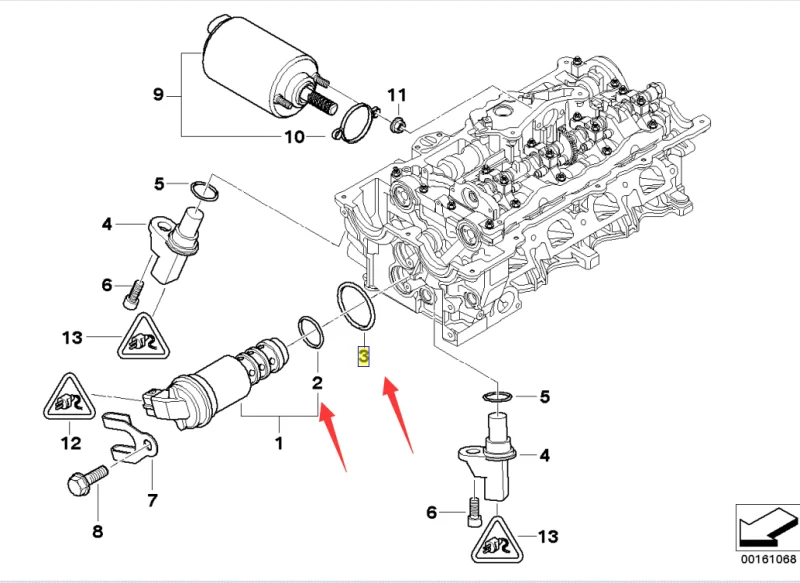 9
11
10
5
4
6
13
3
2
1
12
7
8
5
4
6
13
00161068