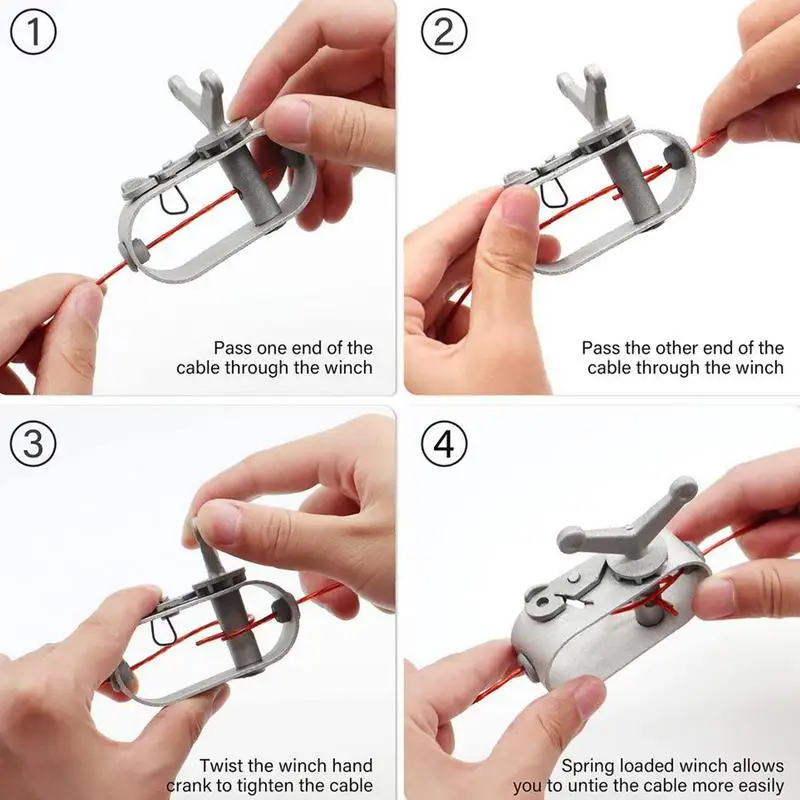 ①

Pass one end of the cable through the winch

②

Pass the other end of the cable through the winch

③

Twist the winch hand crank to tighten the cable

④

Spring loaded winch allows you to untie the cable more easily