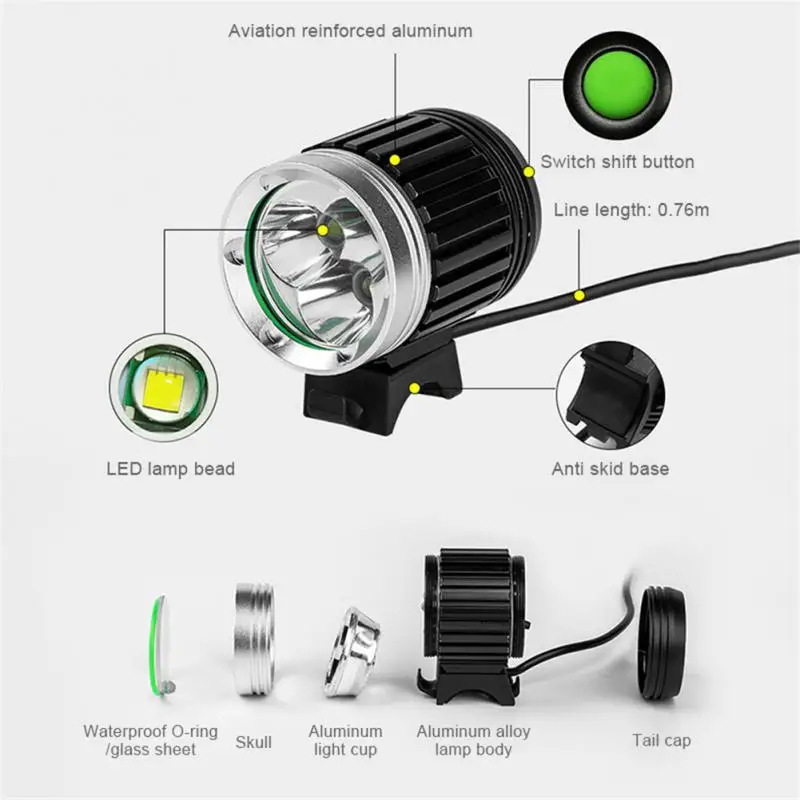 Aviation reinforced aluminum

Switch shift button

Line length: 0.76m

LED lamp bead

Anti skid base

Waterproof O-ring /glass sheet

Skull

Aluminum light cup

Aluminum alloy lamp body

Tail cap