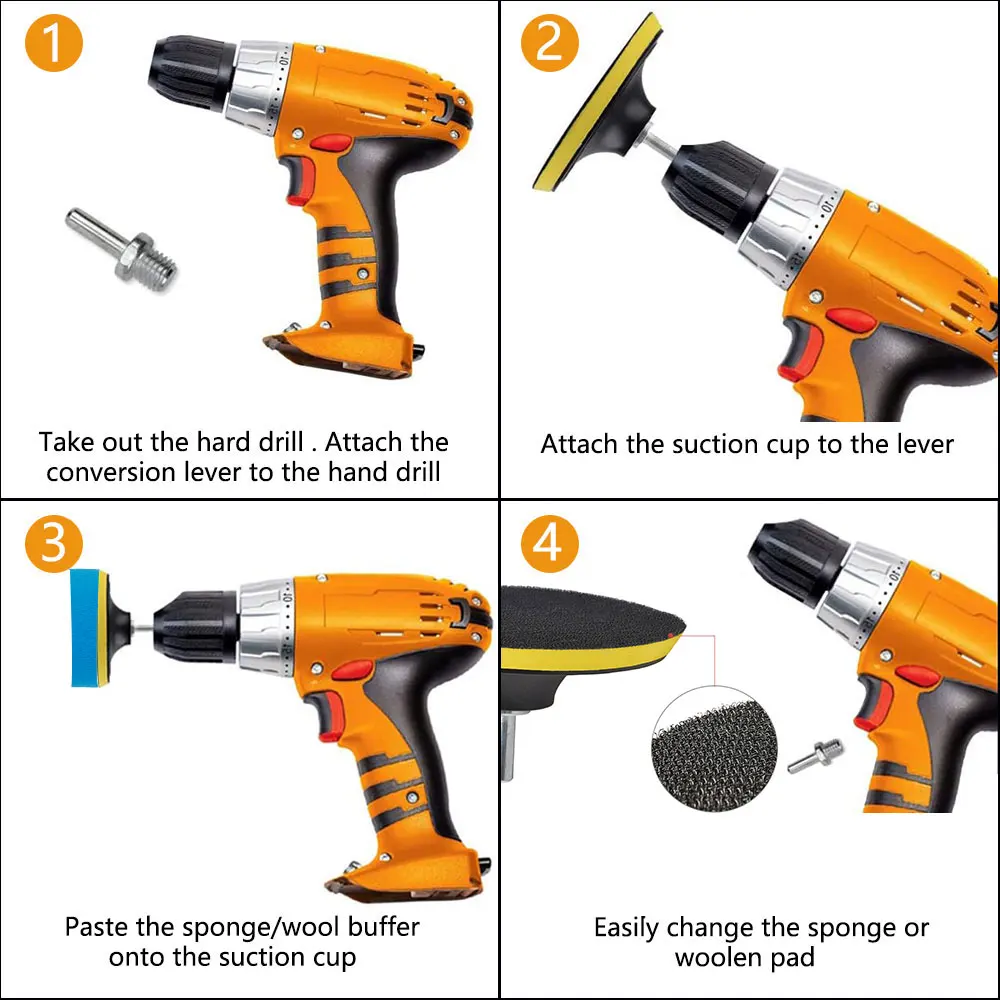 1

Take out the hard drill . Attach the conversion lever to the hand drill

2

Attach the suction cup to the lever

3

Paste the sponge/wool buffer onto the suction cup

4

Easily change the sponge or woolen pad