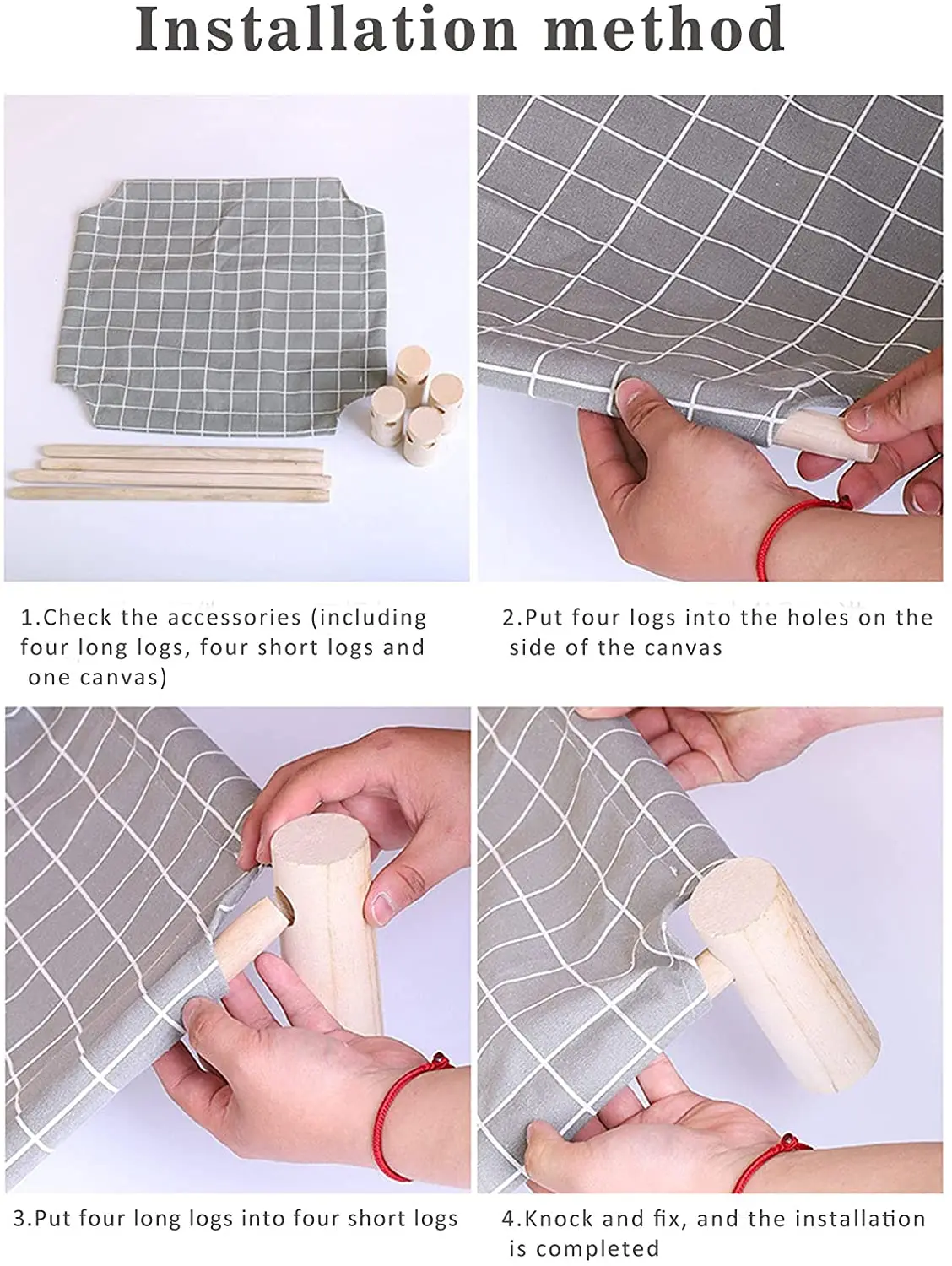 Installation method

1.Check the accessories (including four long logs, four short logs and one canvas)

2.Put four logs into the holes on the side of the canvas

3.Put four long logs into four short logs

4.Knock and fix, and the installation is completed