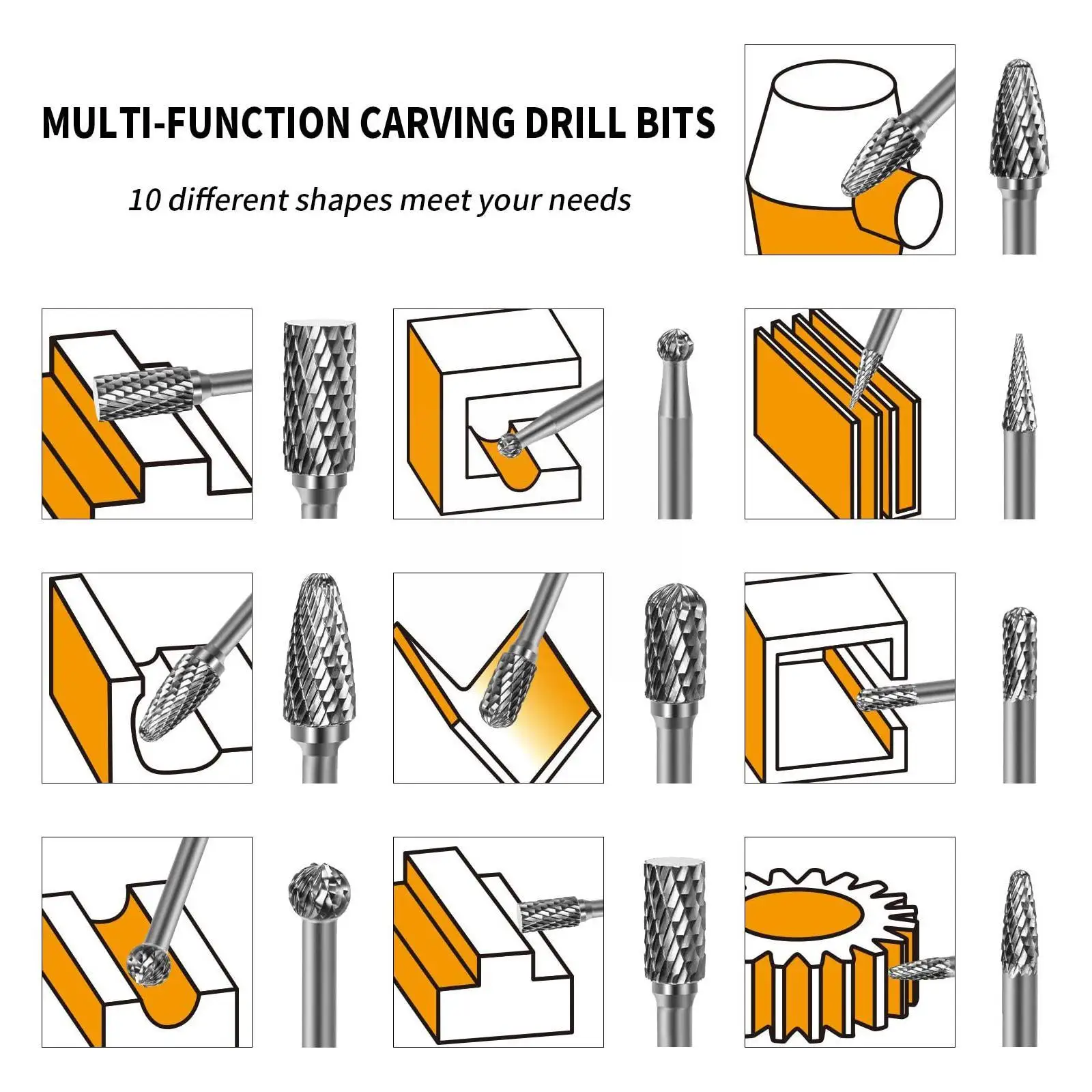 MULTI-FUNCTION CARVING DRILL BITS

10 different shapes meet your needs