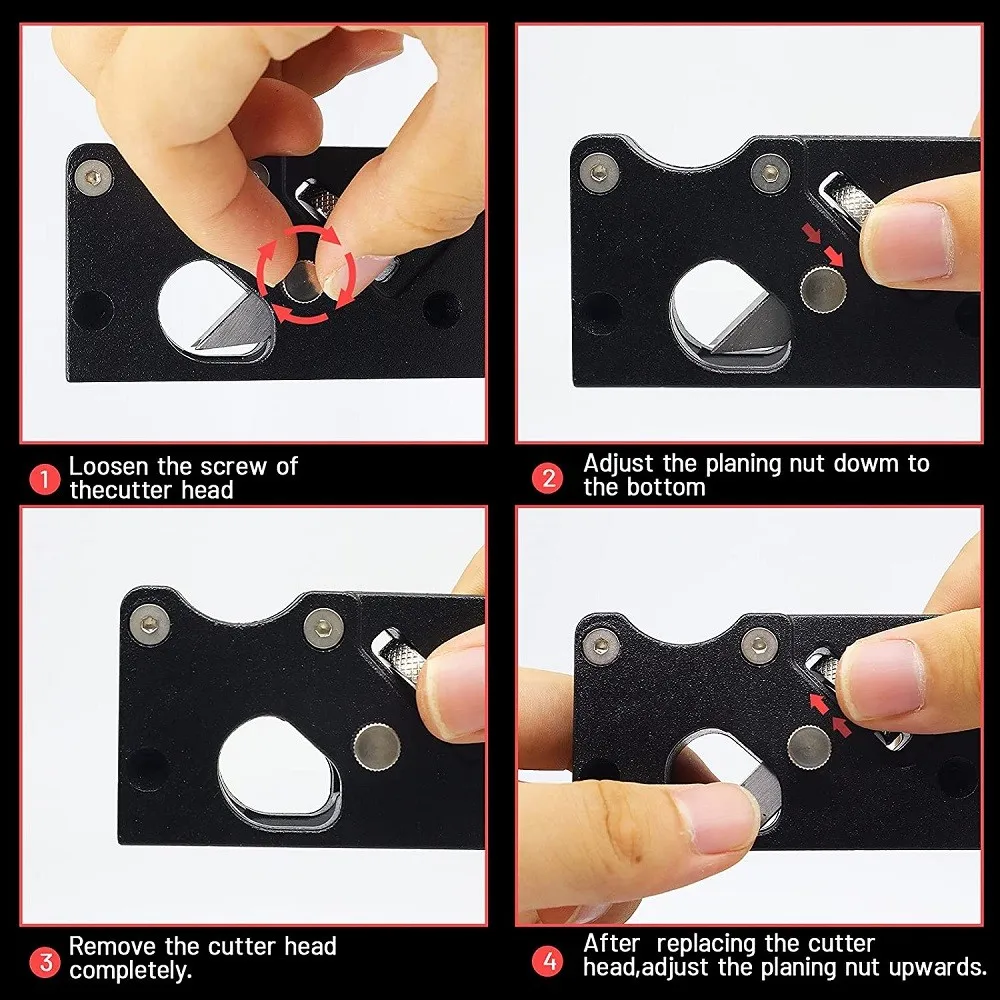 1 Loosen the screw of thecutter head

2 Adjust the planing nut dowm to the bottom

3 Remove the cutter head completely.

4 After replacing the cutter head,adjust the planing nut upwards.