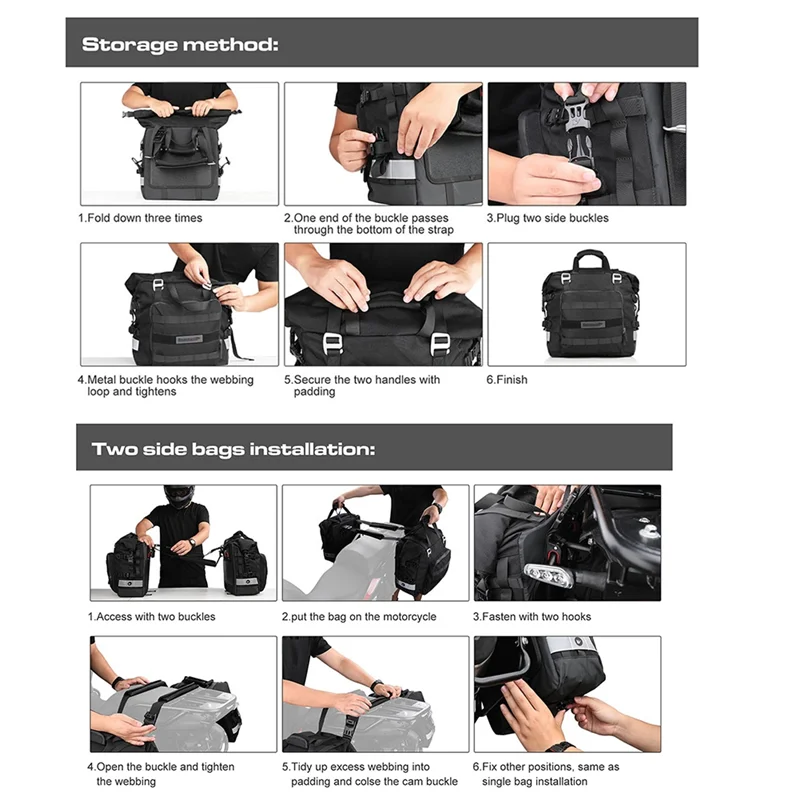 Storage method:

1.Fold down three times

2.One end of the buckle passes through the bottom of the strap

3.Plug two side buckles

4.Metal buckle hooks the webbing loop and tightens

5.Secure the two handles with padding

6.Finish

Two side bags installation:

1.Access with two buckles

2.put the bag on the motorcycle

3.Fasten with two hooks

4.Open the buckle and tighten the webbing

5.Tidy up excess webbing into padding and colse the cam buckle

6.Fix other positions, same as single bag installation