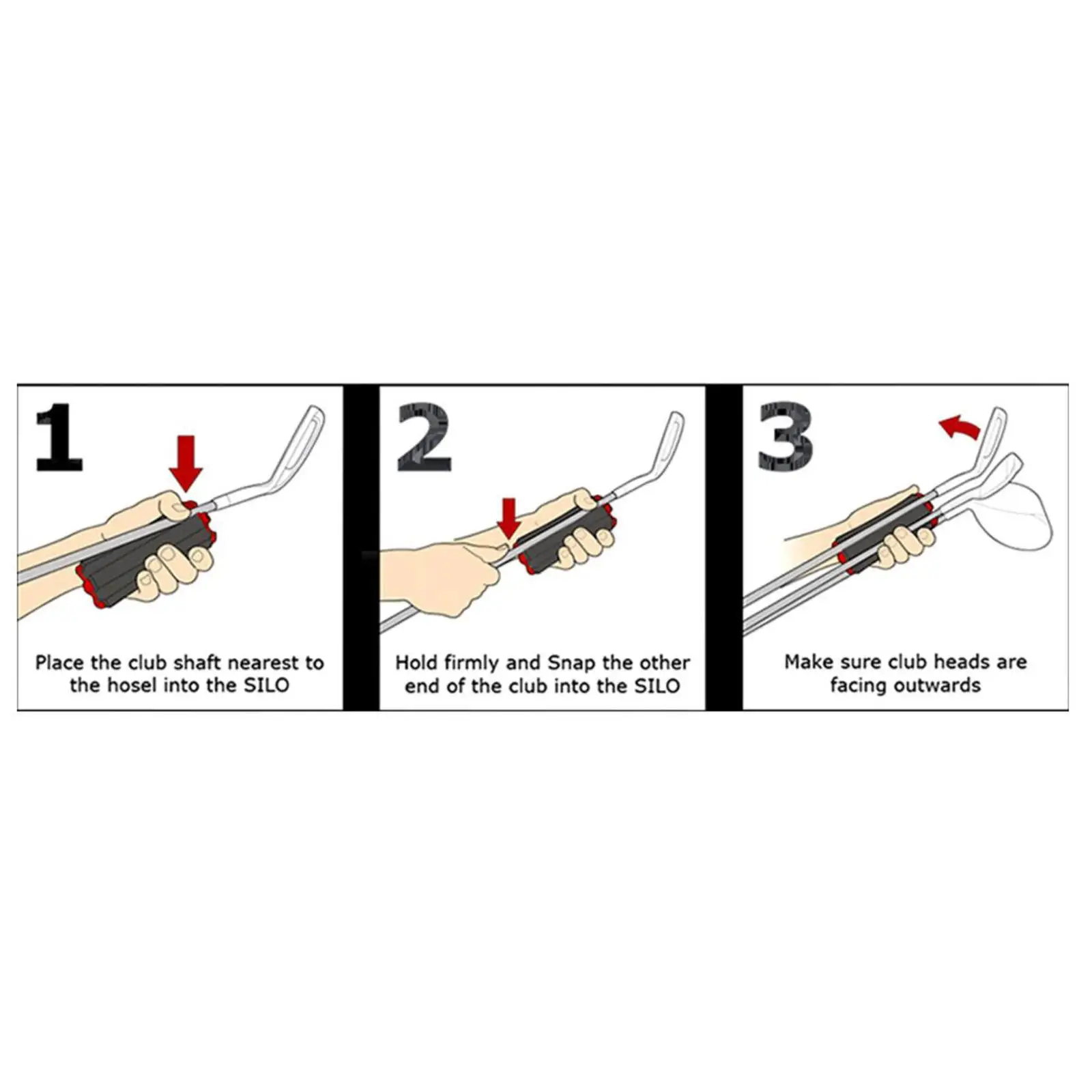 1

Place the club shaft nearest to the hosel into the SILO

2

Hold firmly and Snap the other end of the club into the SILO

3

Make sure club heads are facing outwards