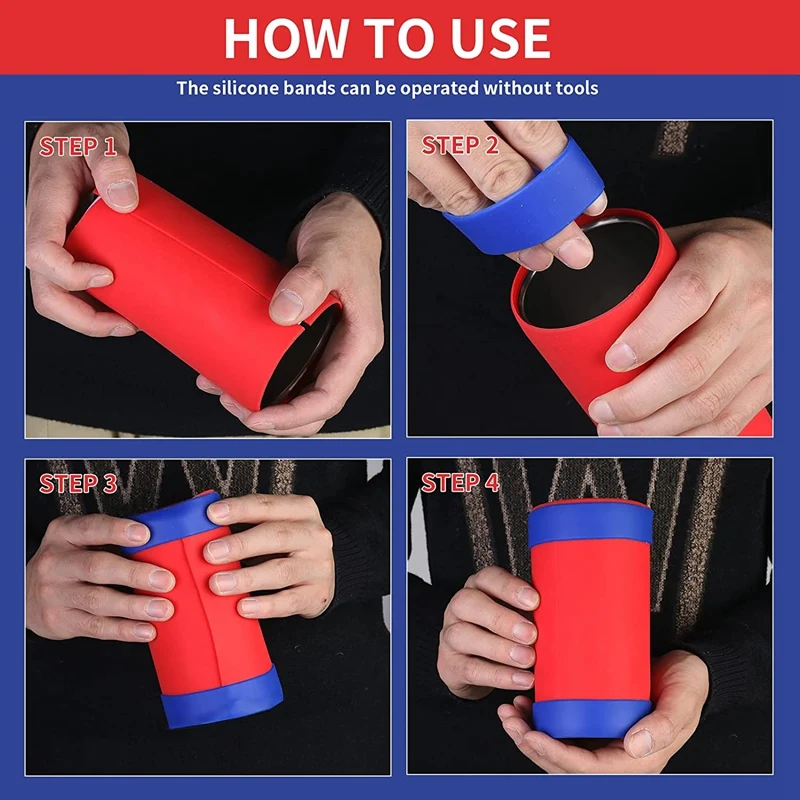 HOW TO USE

The silicone bands can be operated without tools

STEP 1

STEP 2

STEP 3

STEP 4