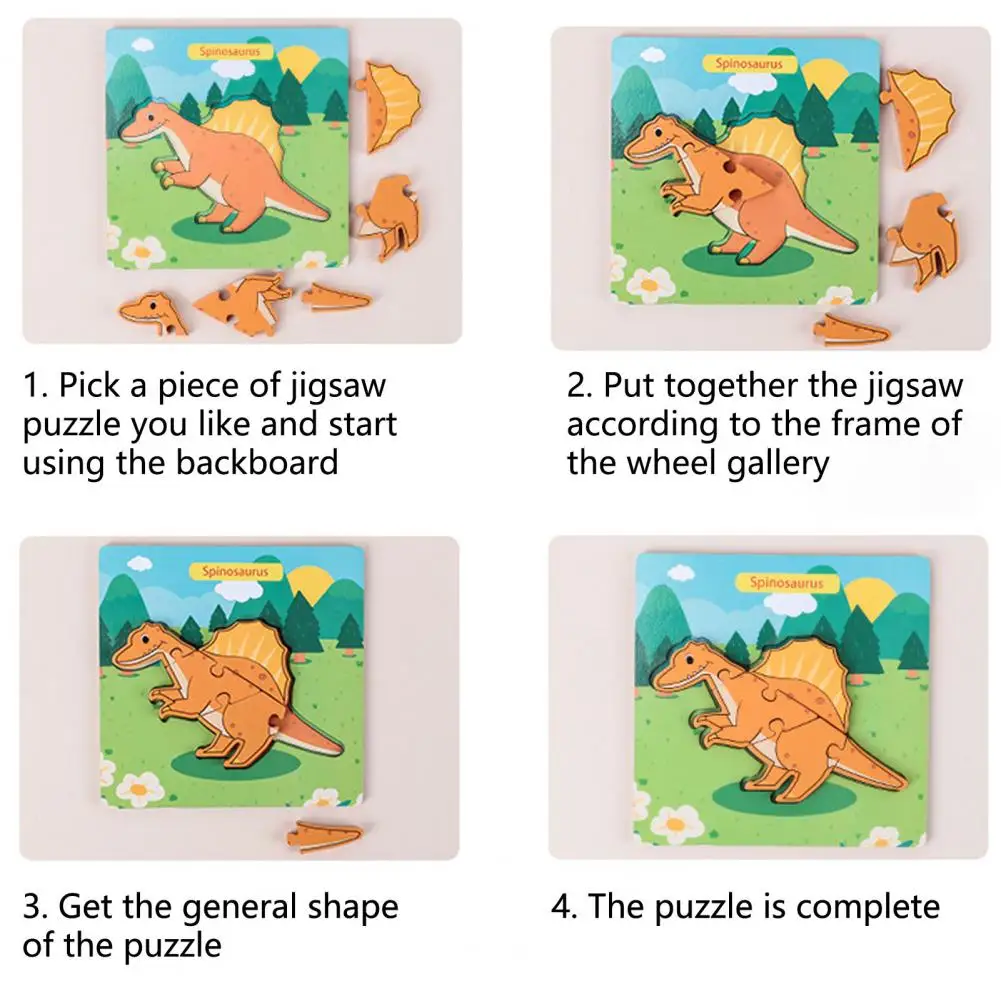 Spinosaurus

1. Pick a piece of jigsaw puzzle you like and start using the backboard

Spinosaurus

2. Put together the jigsaw according to the frame of the wheel gallery

Spinosaurus

3. Get the general shape of the puzzle

Spinosaurus

4. The puzzle is complete