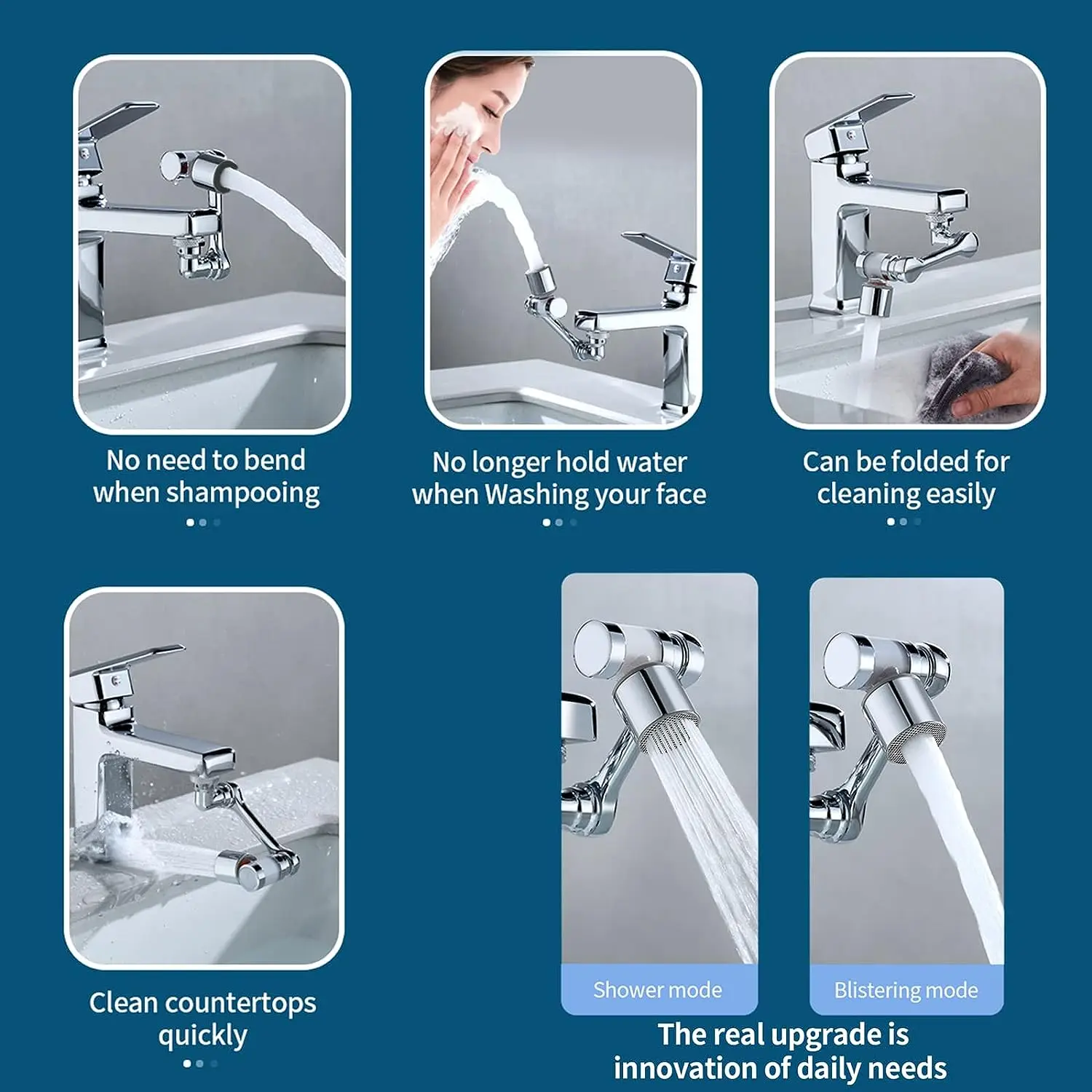 No need to bend when shampooing

No longer hold water when Washing your face

Can be folded for cleaning easily

Clean countertops quickly

Shower mode

Blistering mode

The real upgrade is innovation of daily needs